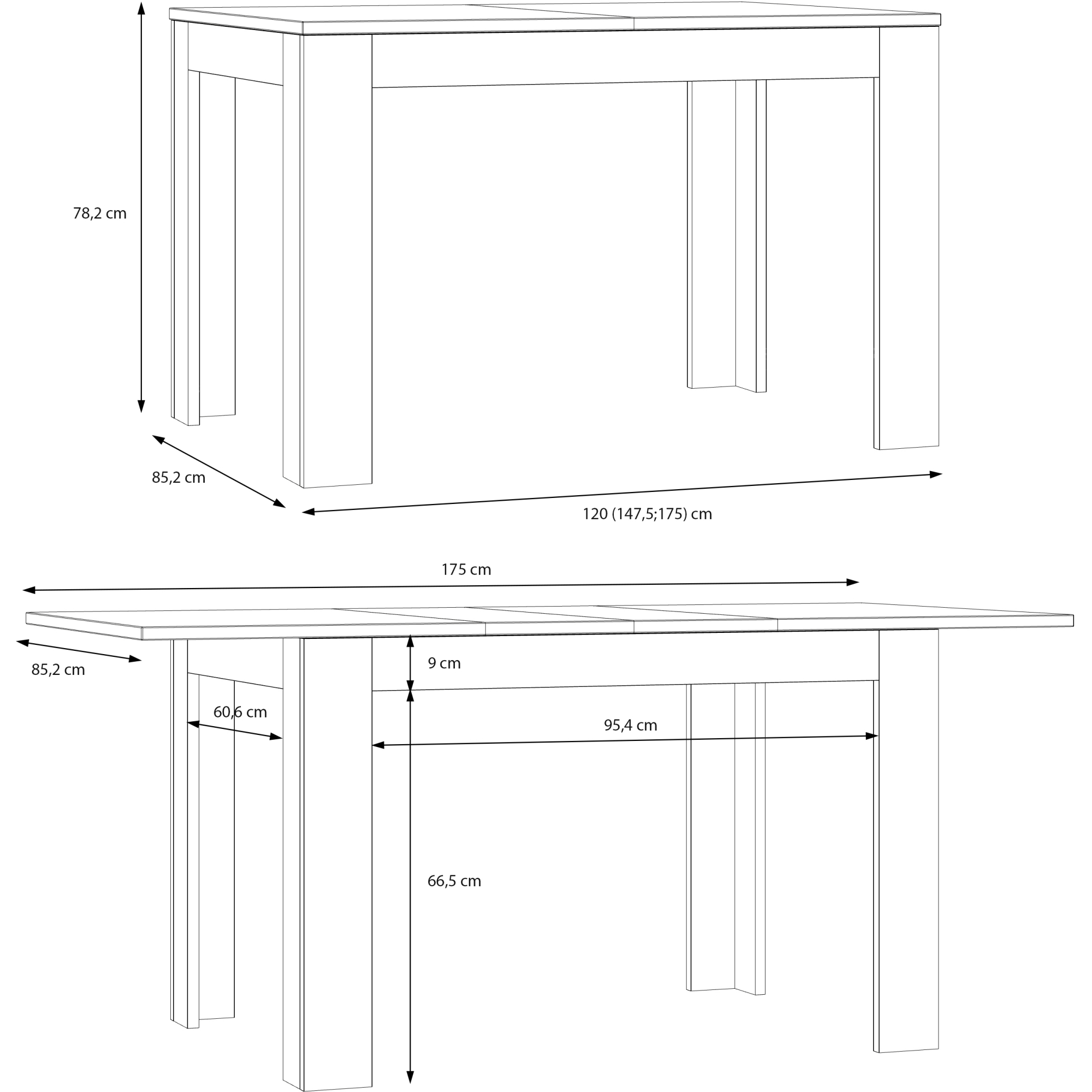 78,2 cm

85,2 cm

120 (147,5;175) cm

175 cm

85,2 cm

9 cm

60,6 cm

95,4 cm

66,5 cm