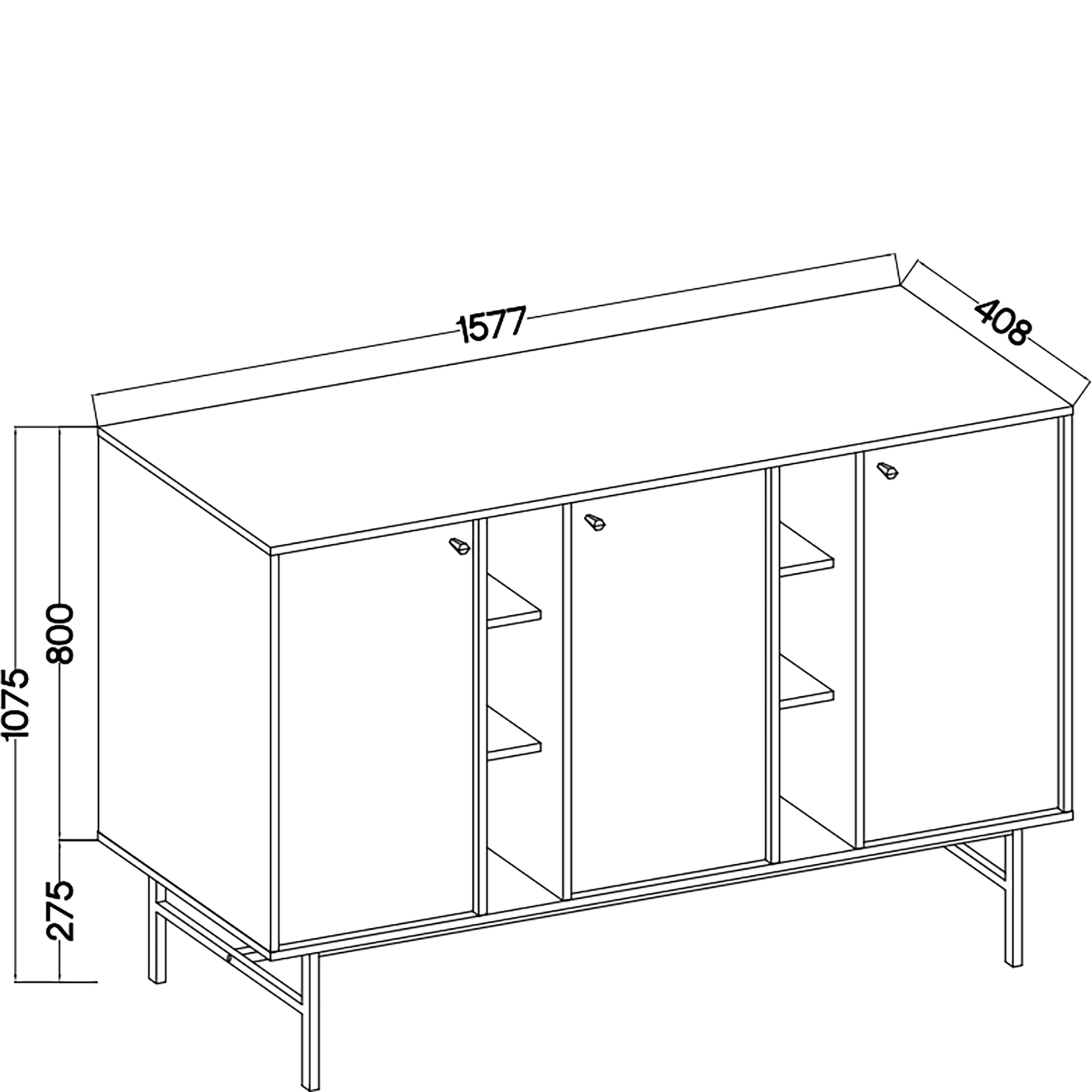 1577
408
1075
800
275