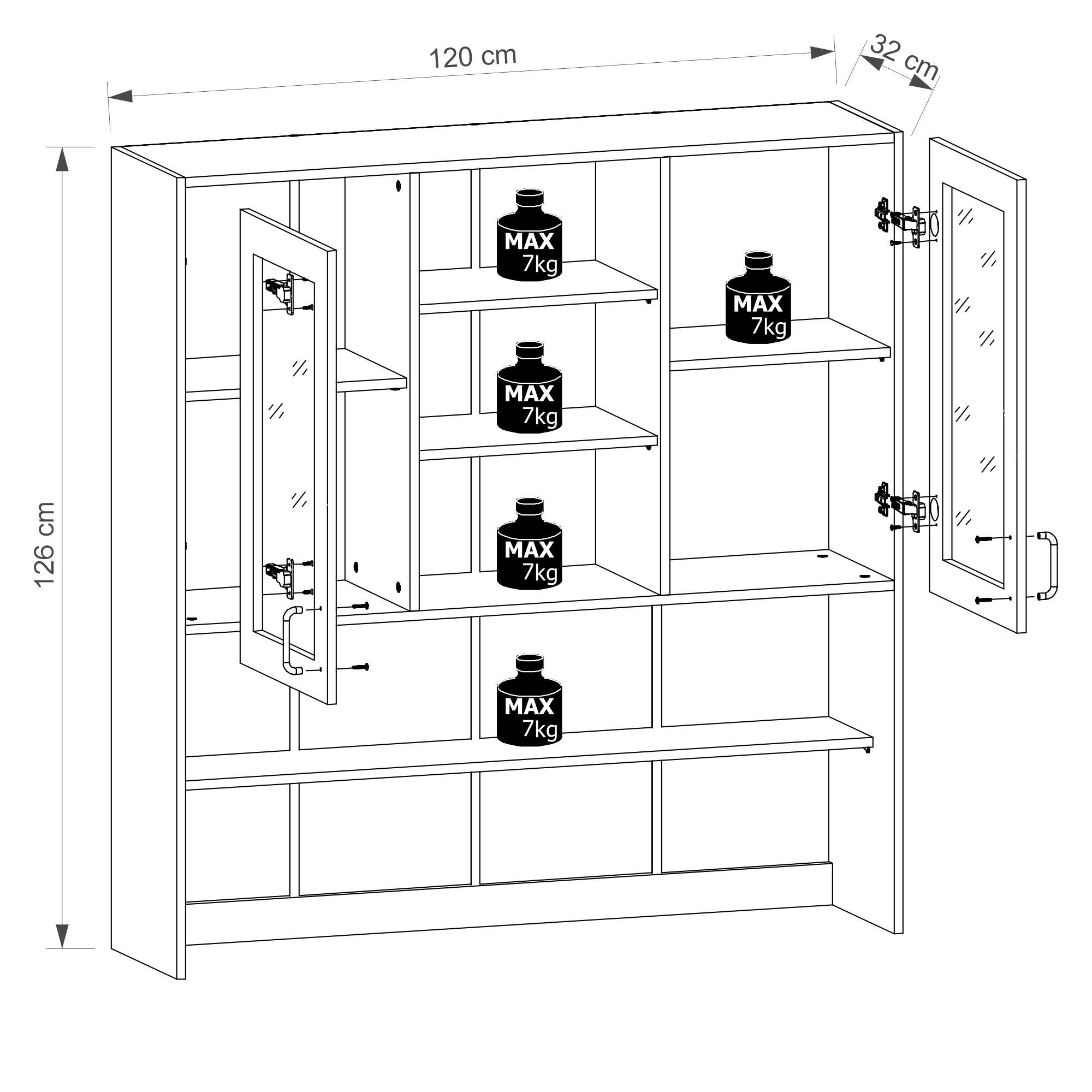 120 cm

32 cm

126 cm

MAX 7kg

MAX 7kg

MAX 7kg

MAX 7kg

MAX 7kg