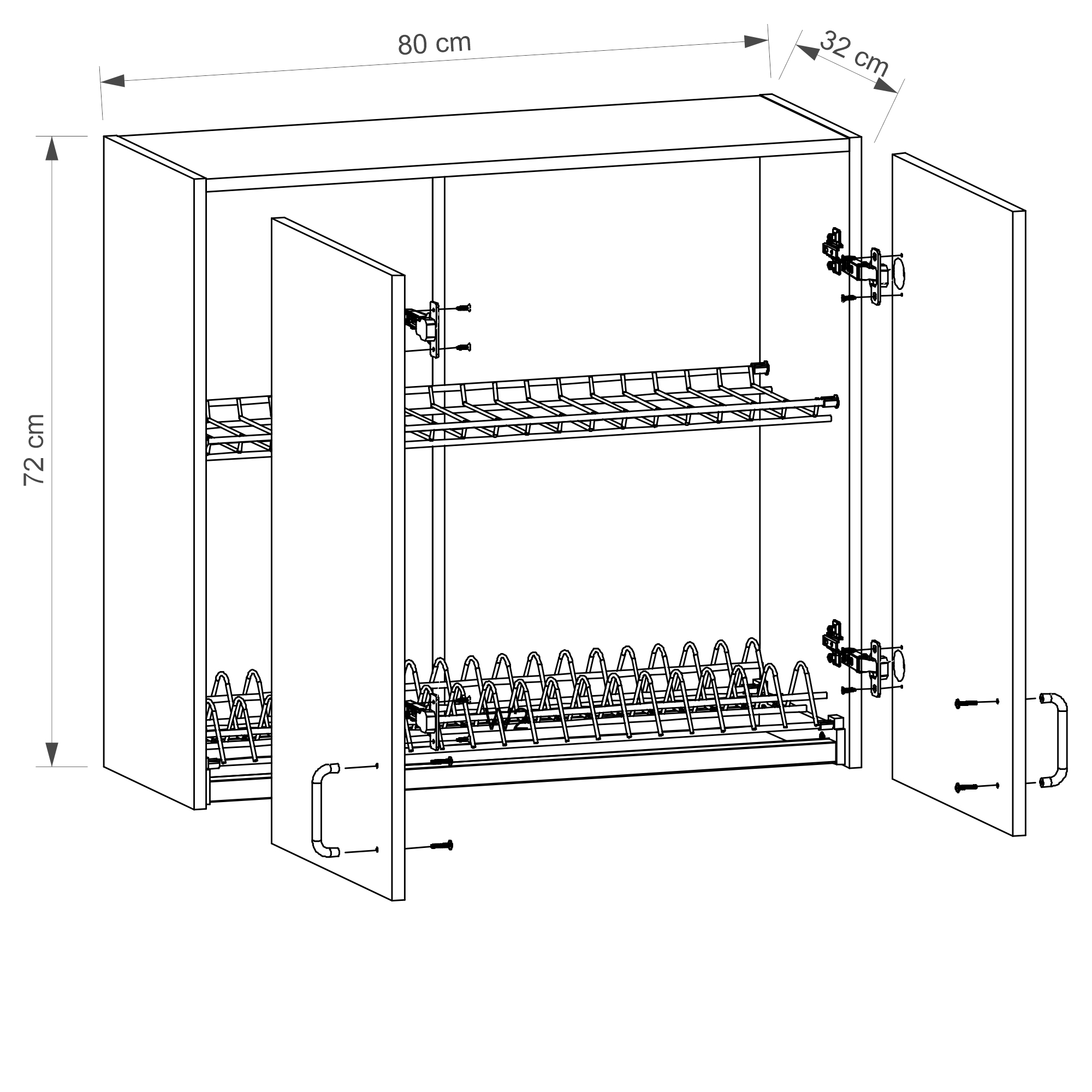 80 cm
32 cm
72 cm