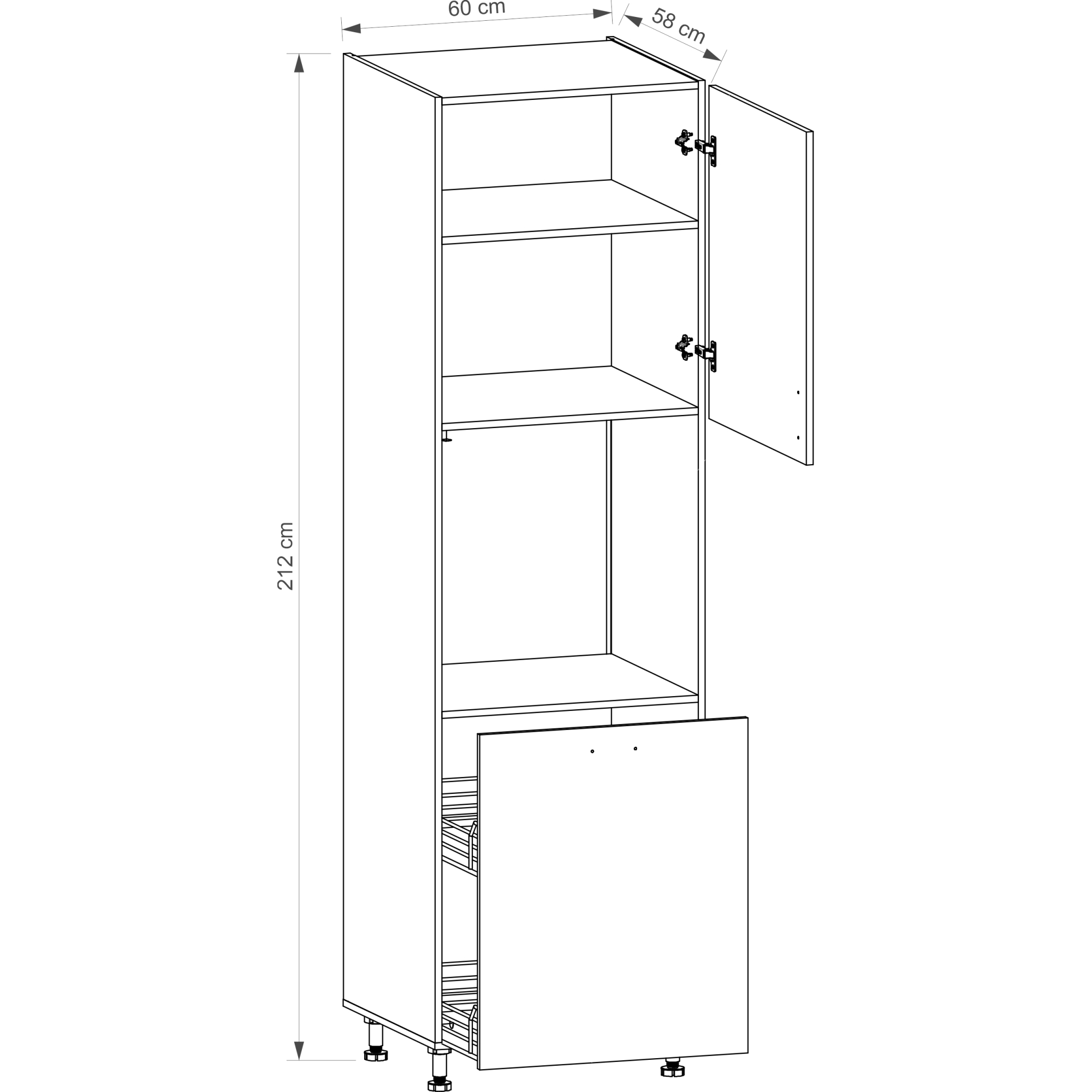 60 cm
58 cm
212 cm