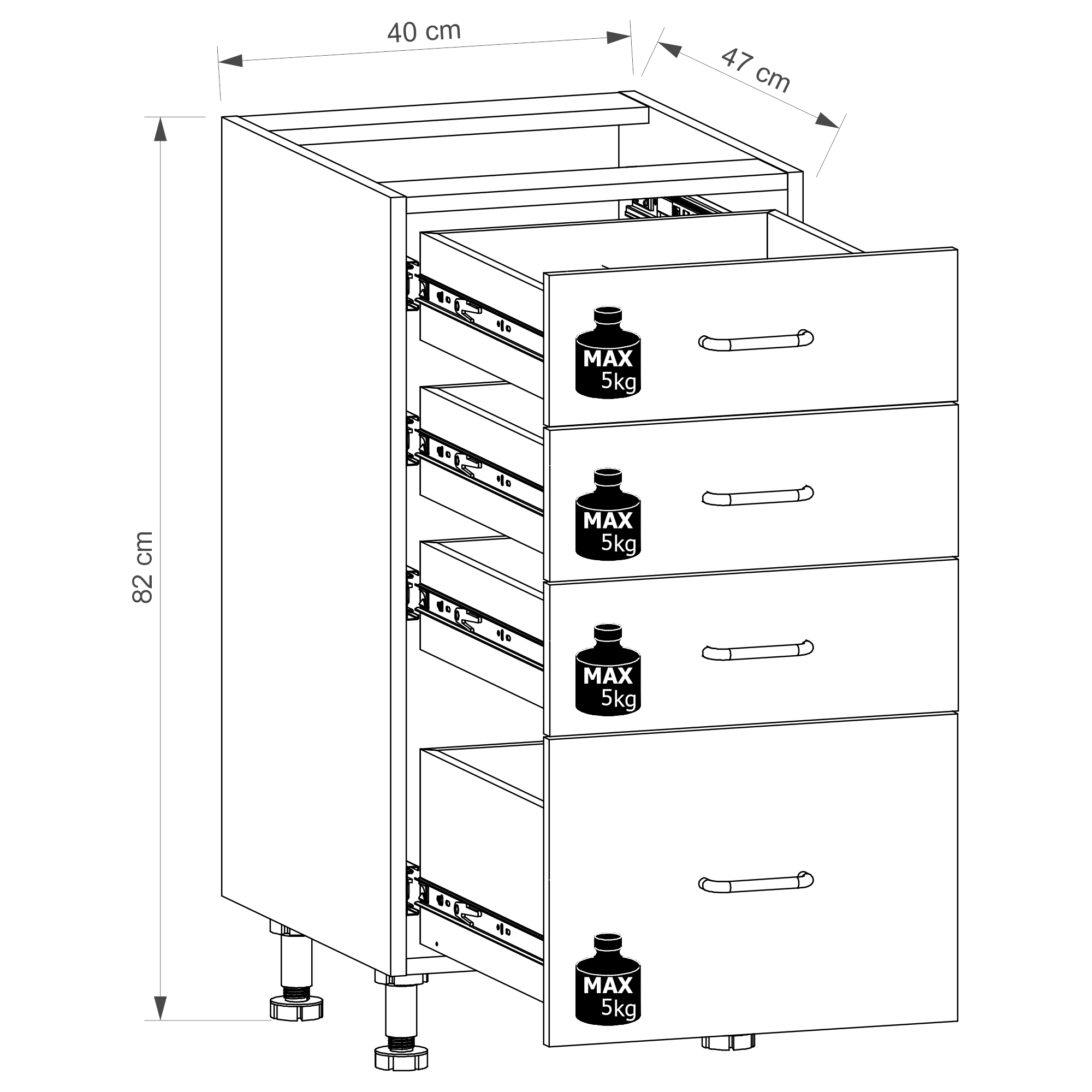 40 cm

47 cm

82 cm

MAX
5kg

MAX
5kg

MAX
5kg

MAX
5kg