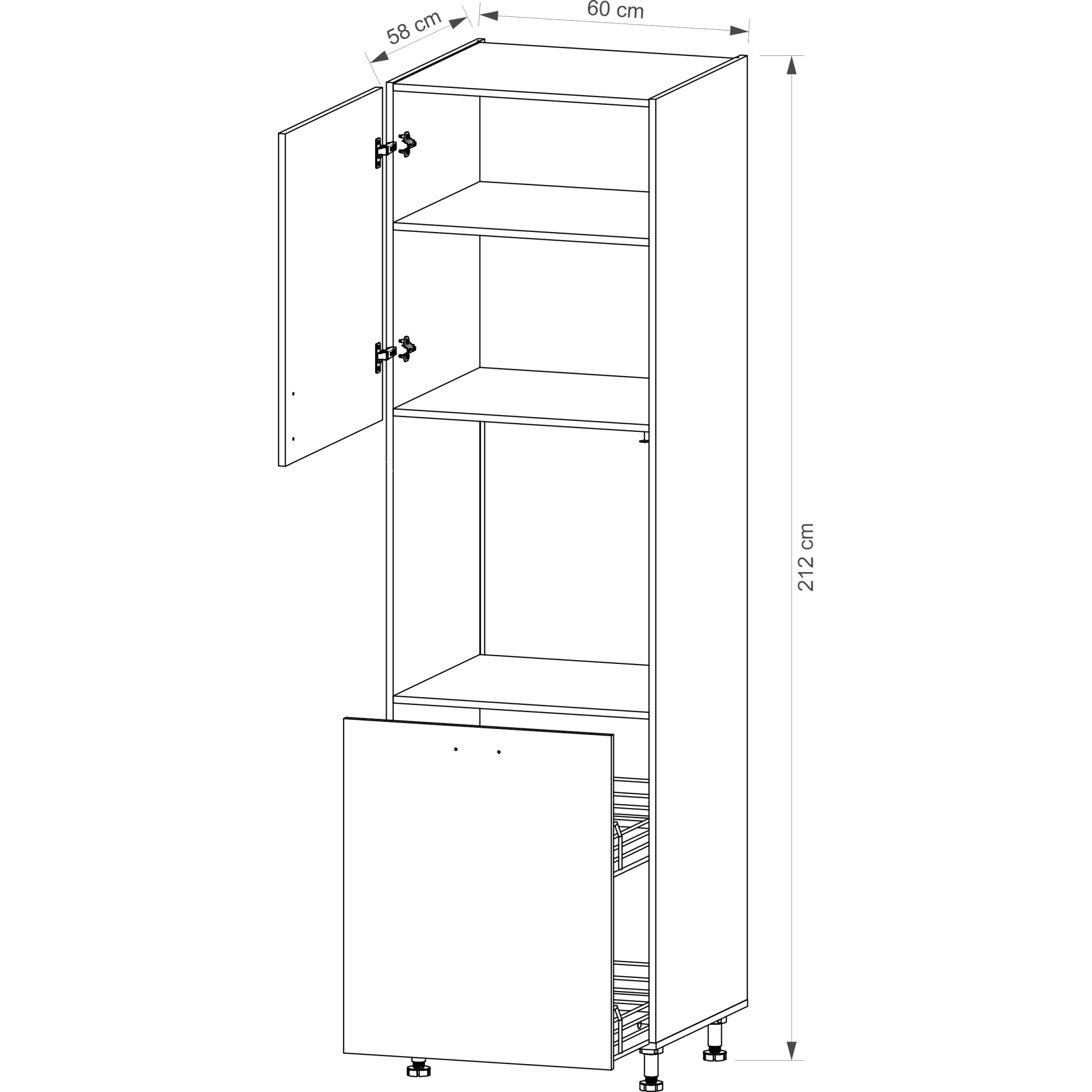 58 cm
60 cm
212 cm