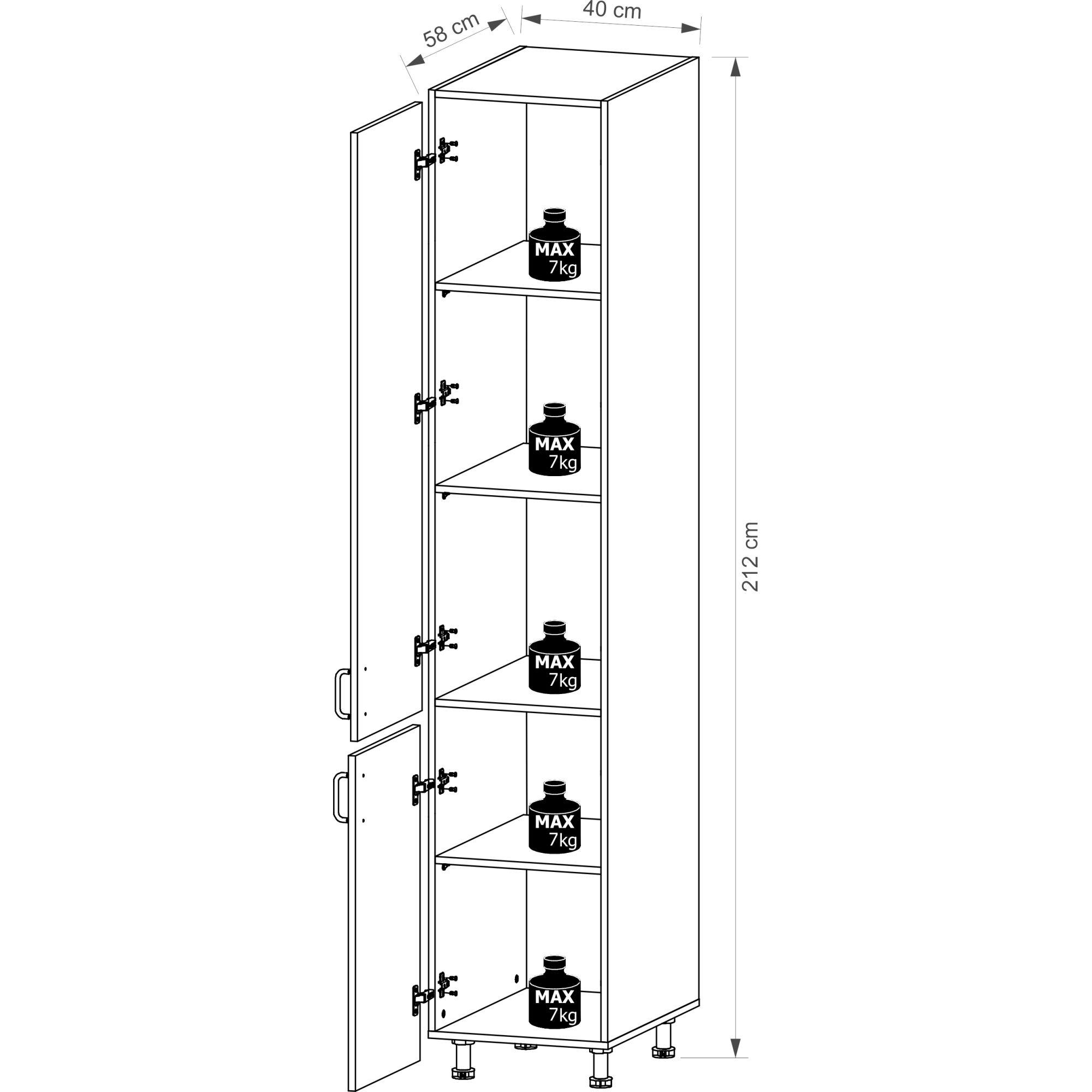 58 cm
40 cm
212 cm
MAX
7kg
MAX
7kg
MAX
7kg
MAX
7kg
MAX
7kg