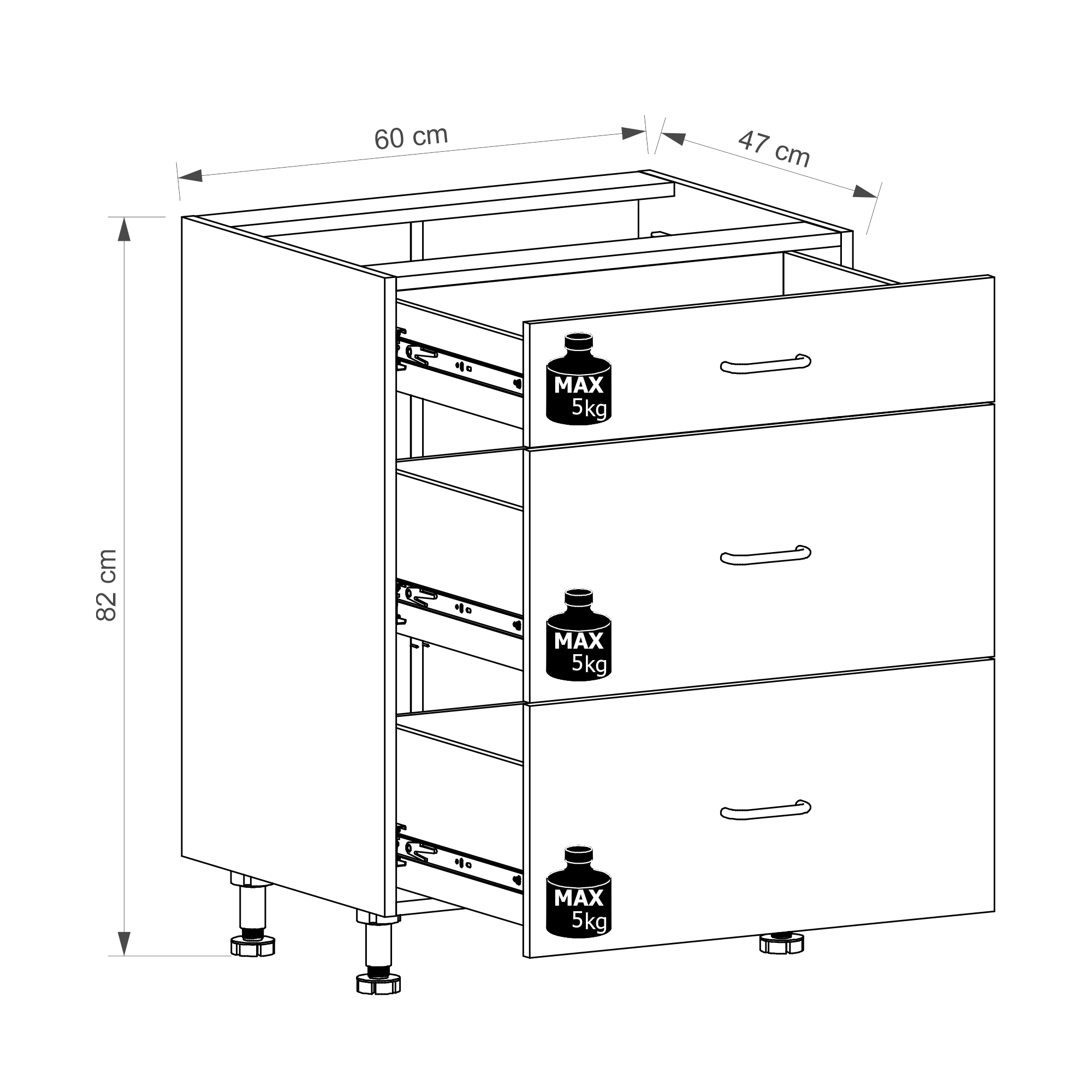 60 cm

47 cm

82 cm

MAX
5kg

MAX
5kg

MAX
5kg