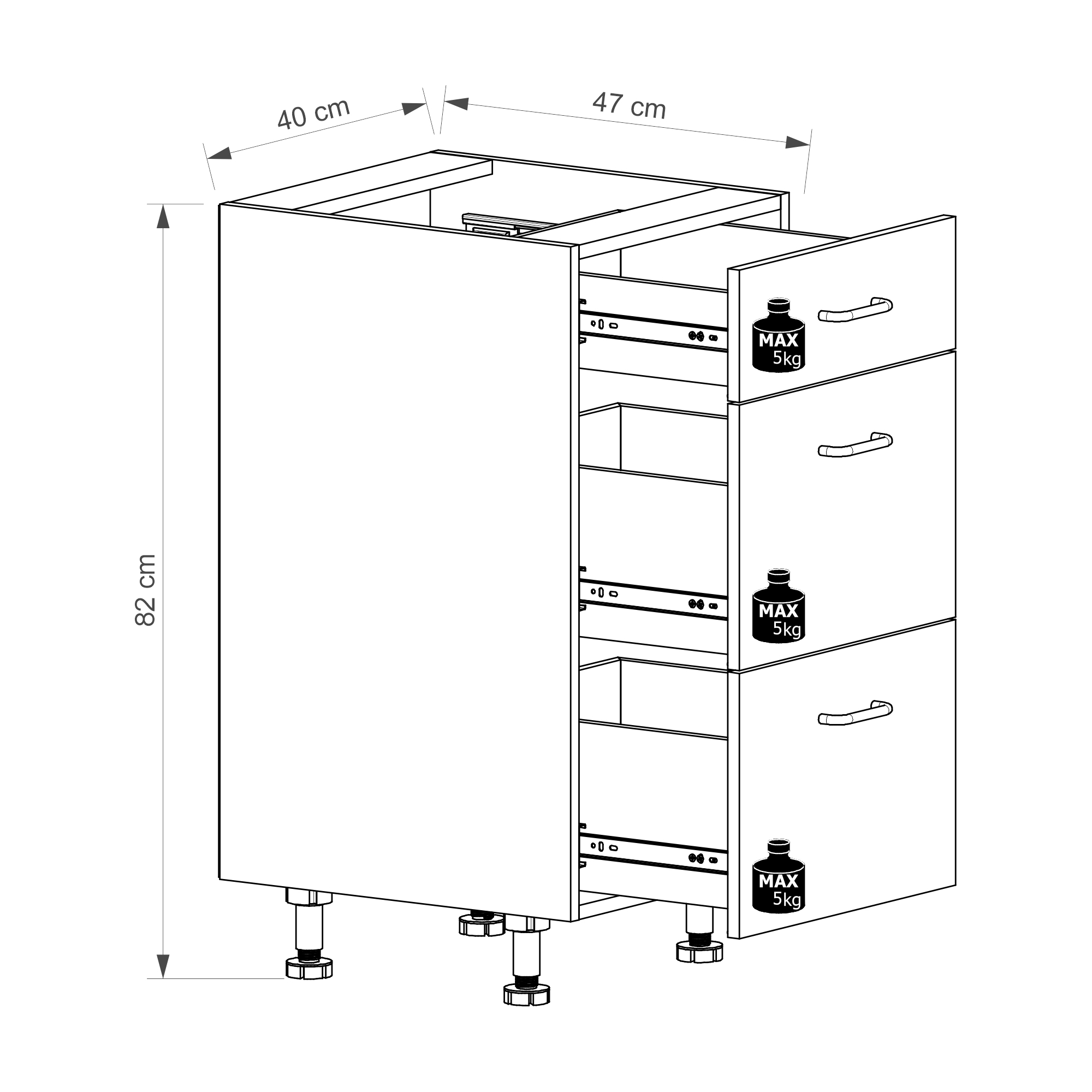 40 cm

47 cm

82 cm

MAX 5kg

MAX 5kg

MAX 5kg