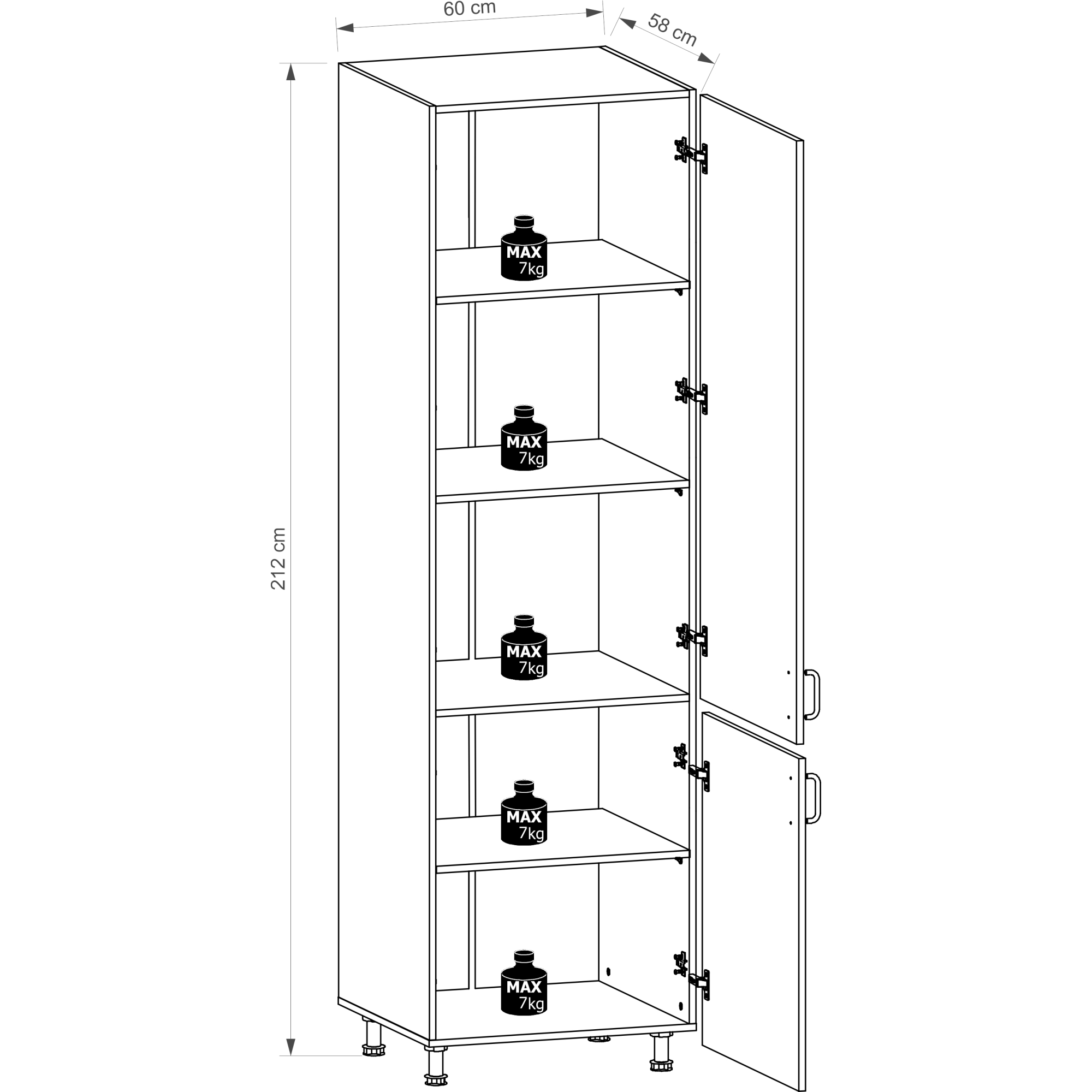 60 cm

58 cm

212 cm

MAX
7kg

MAX
7kg

MAX
7kg

MAX
7kg

MAX
7kg