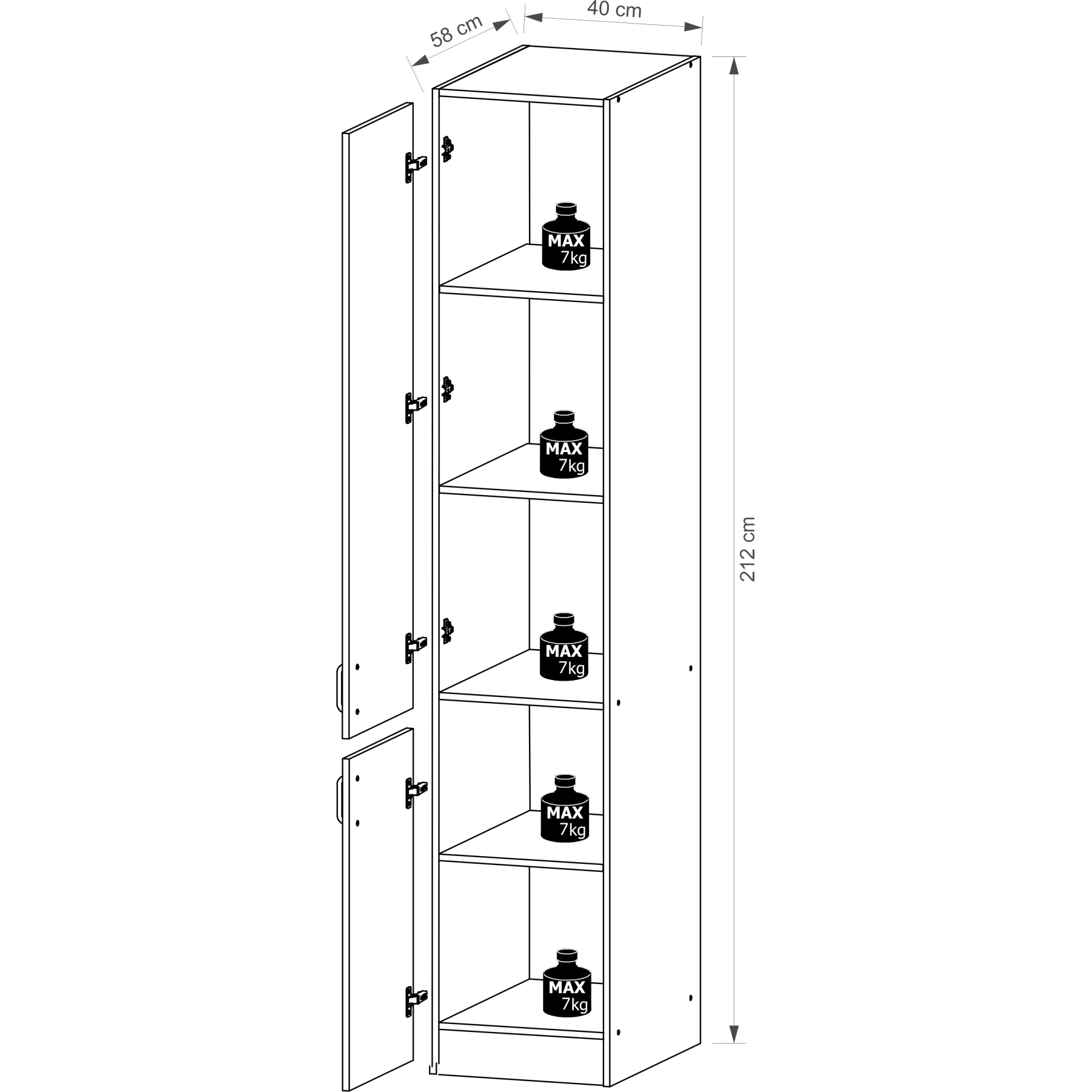 58 cm
40 cm
212 cm
MAX
7kg
MAX
7kg
MAX
7kg
MAX
7kg
MAX
7kg