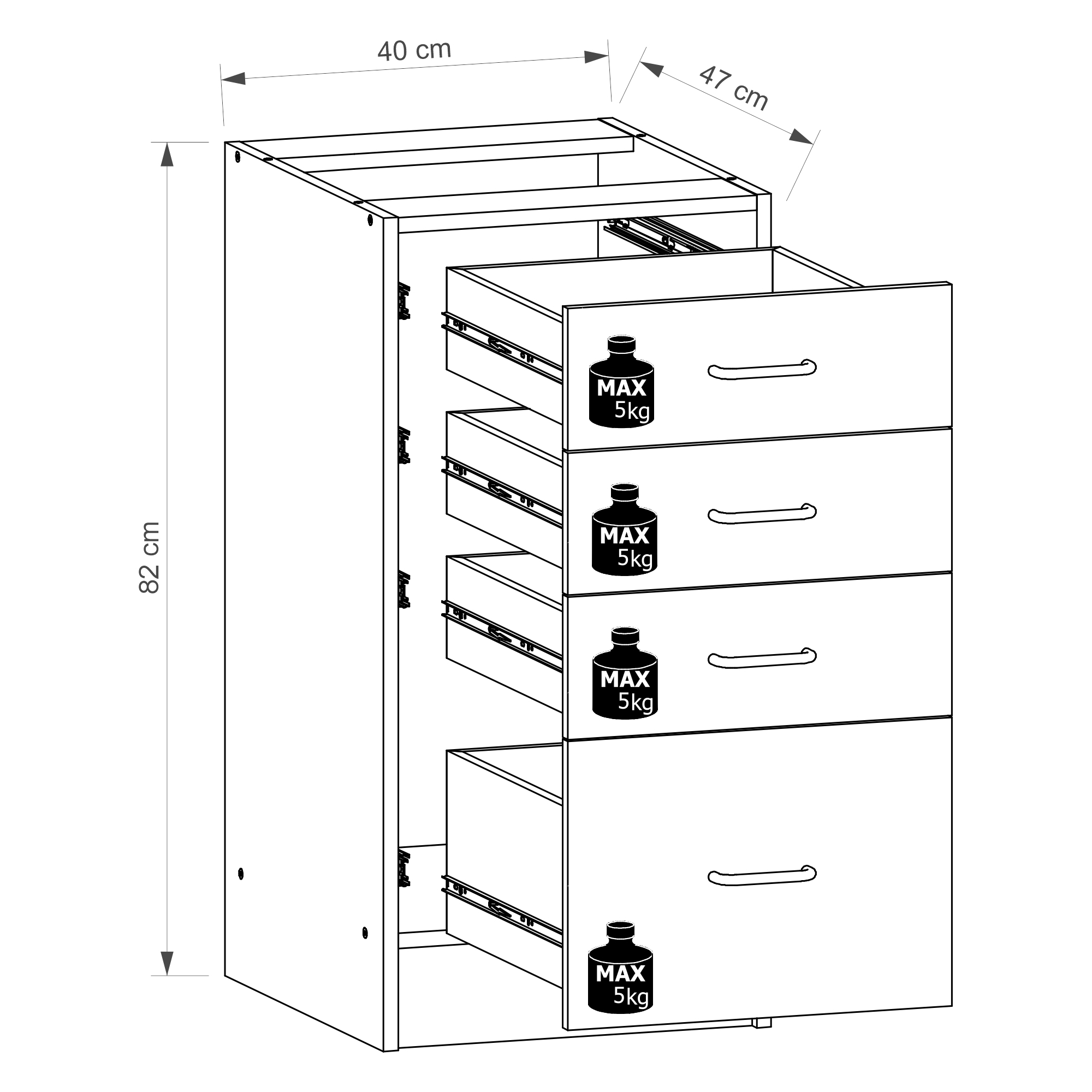 40 cm

47 cm

82 cm

MAX 5kg

MAX 5kg

MAX 5kg

MAX 5kg