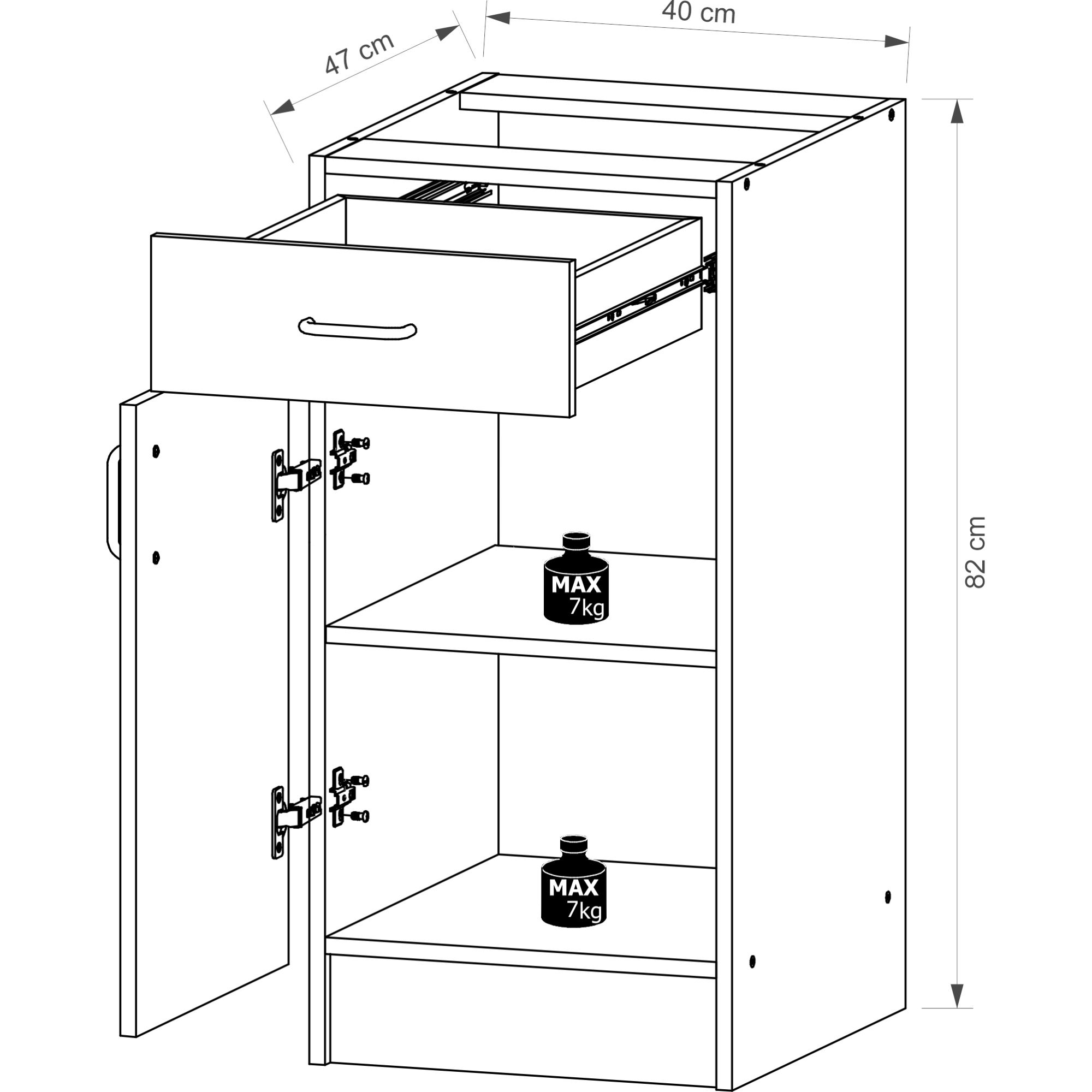 47 cm

40 cm

82 cm

MAX
7kg

MAX
7kg