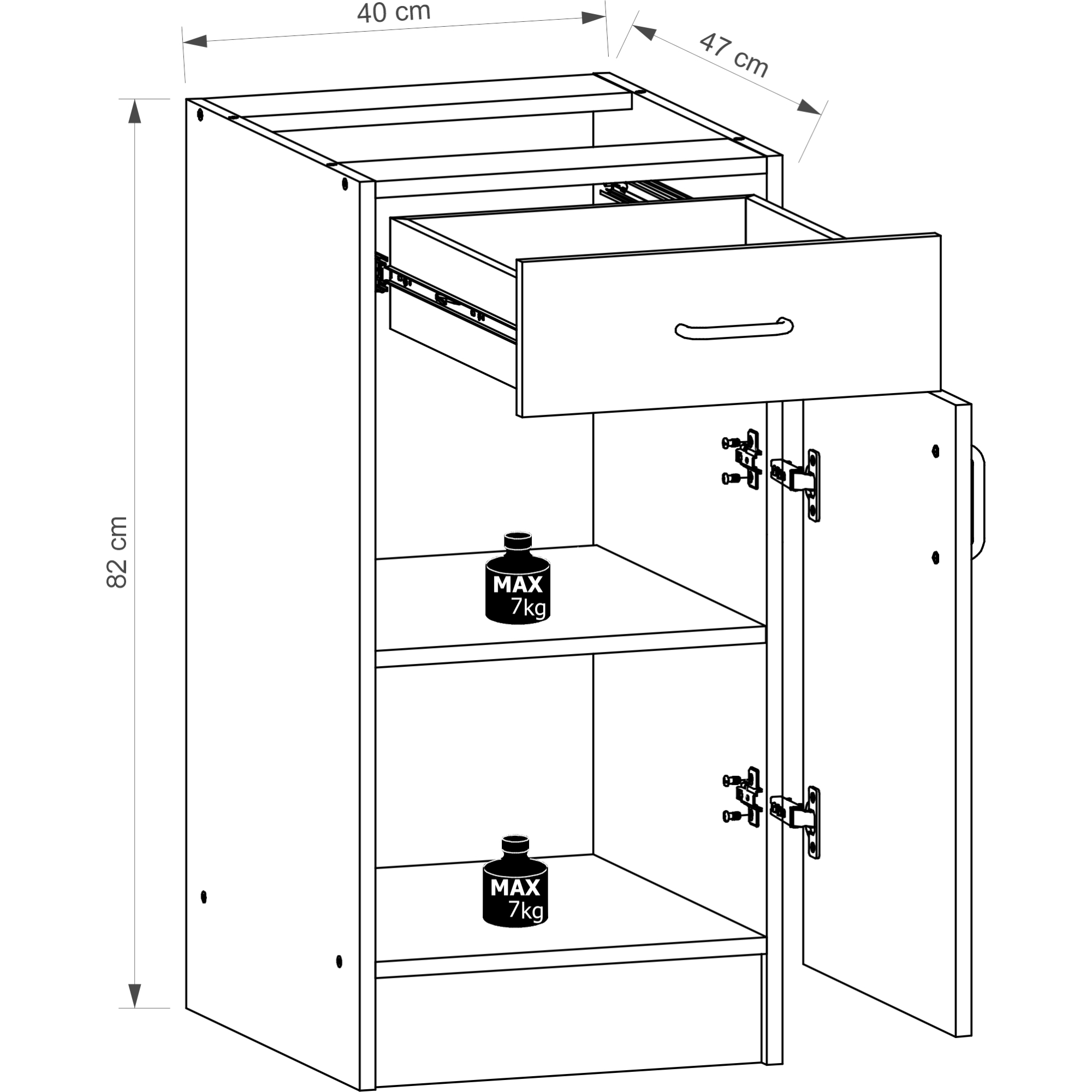 40 cm

47 cm

82 cm

MAX
7kg

MAX
7kg