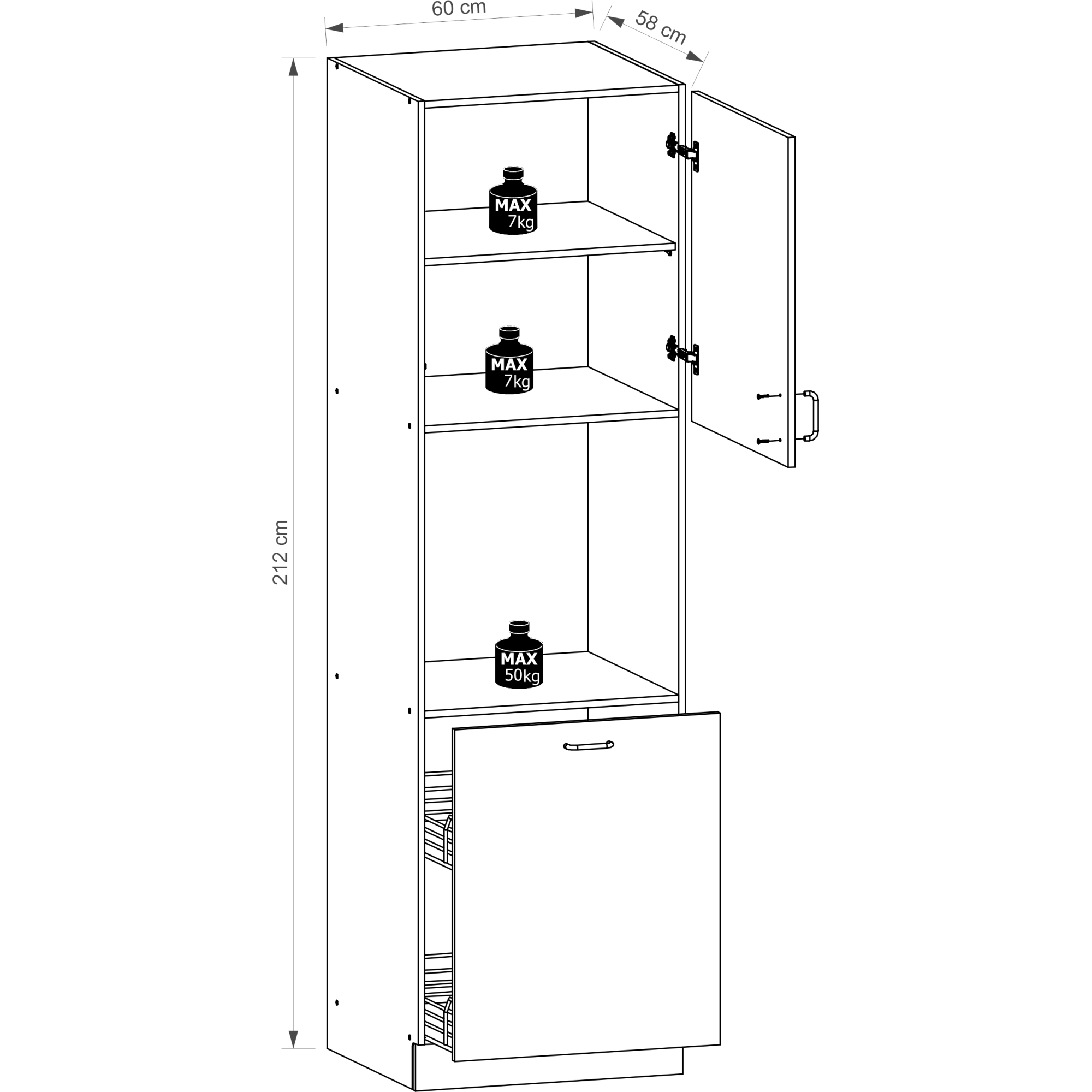 60 cm
58 cm
212 cm
MAX
7kg
MAX
7kg
MAX
50kg