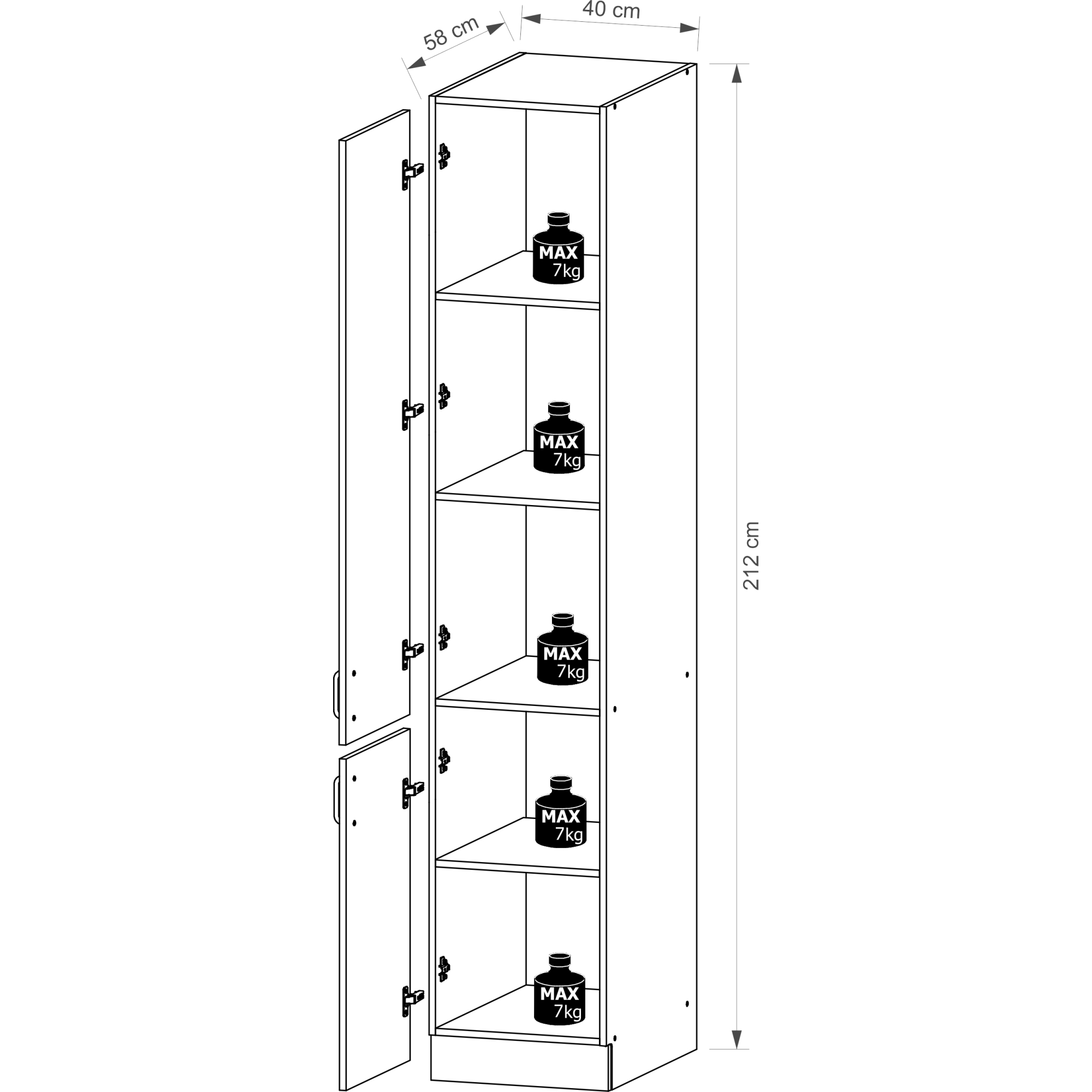 58 cm

40 cm

212 cm

MAX
7kg

MAX
7kg

MAX
7kg

MAX
7kg

MAX
7kg