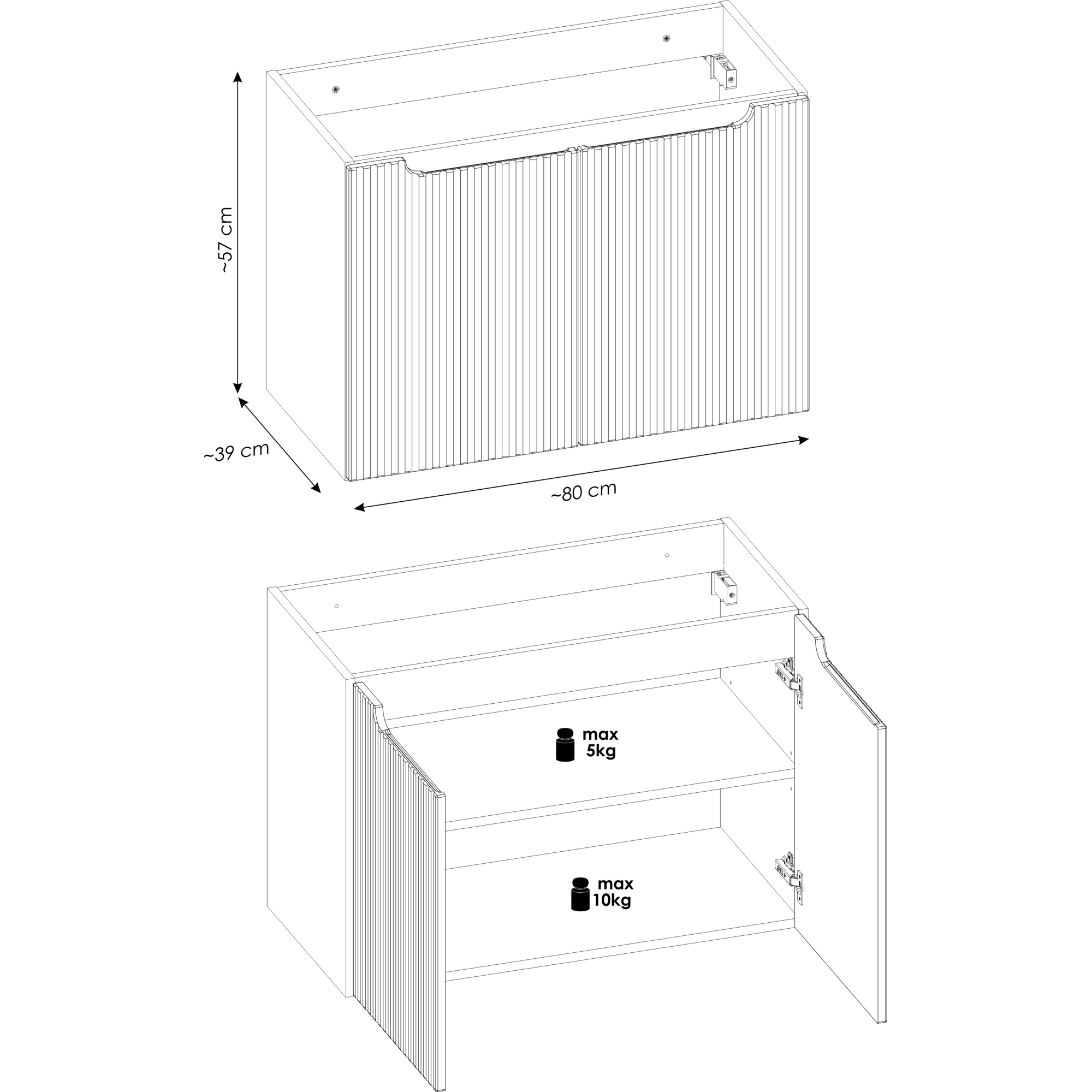 ~57 cm

~39 cm

~80 cm

max
5kg

max
10kg