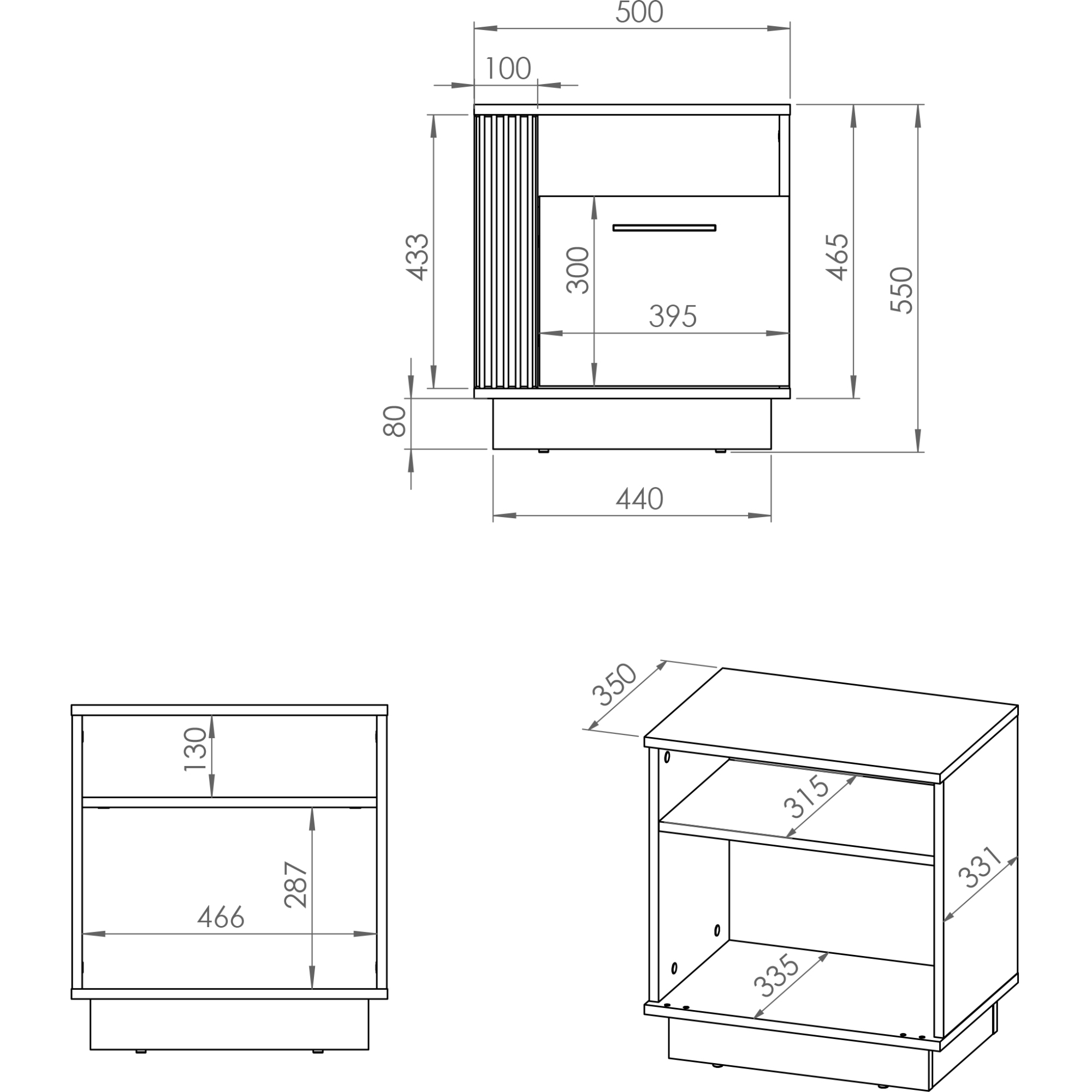 500
100
433
300
395
465
550
80
440

130
287
466

350
315
331
335