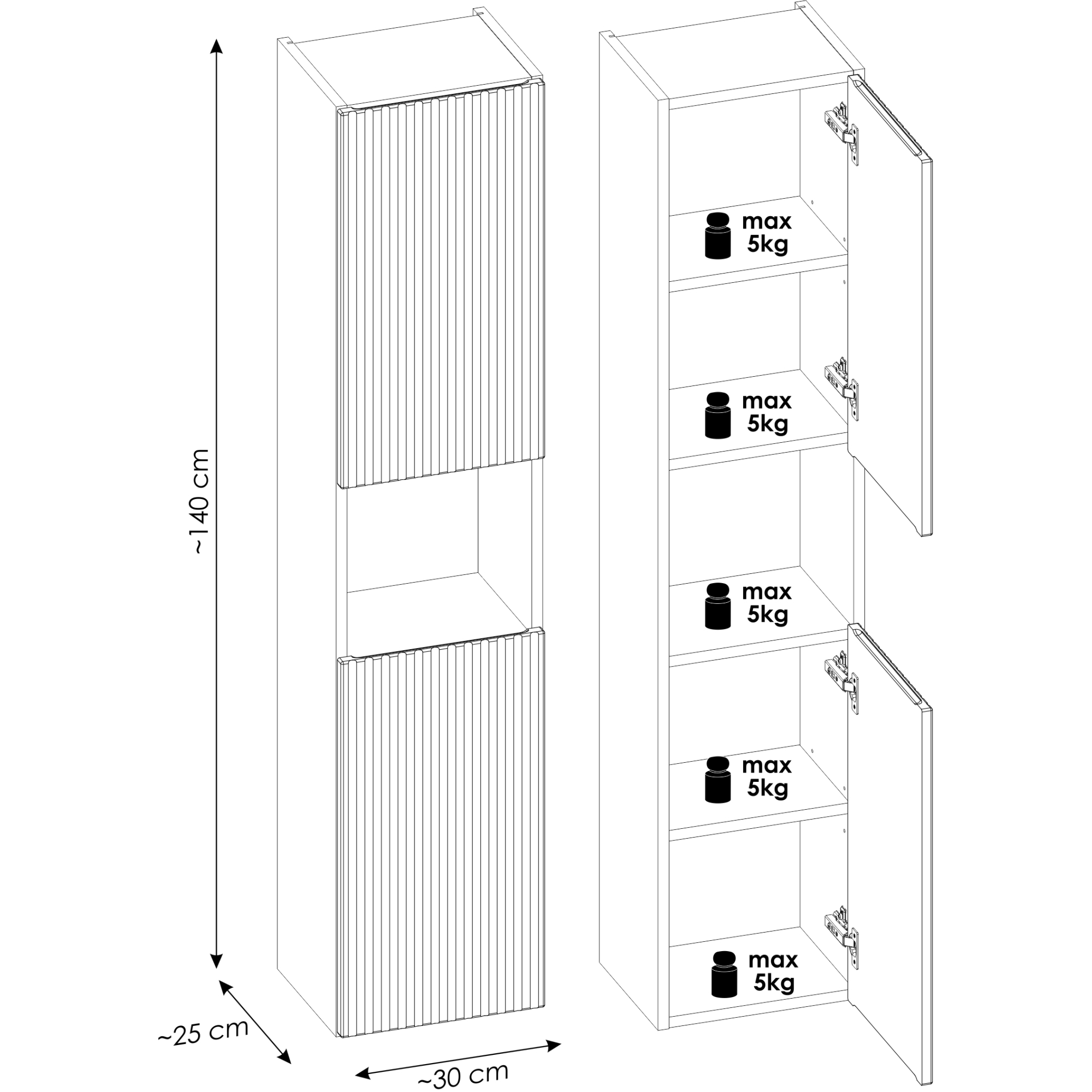 ~140 cm

~25 cm

~30 cm

max 5kg

max 5kg

max 5kg

max 5kg

max 5kg