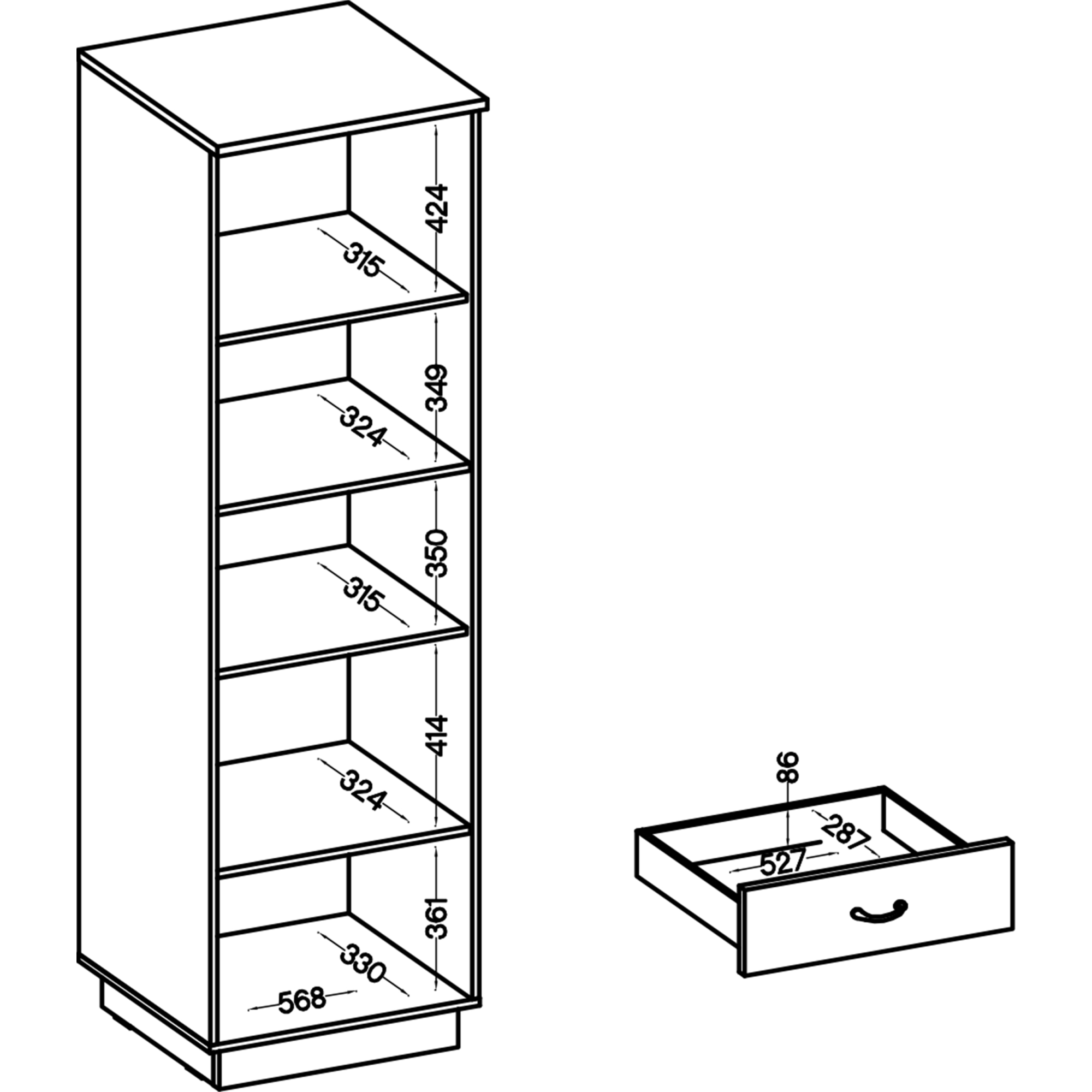 424
315
349
324
350
315
414
324
361
330
568
86
287
527