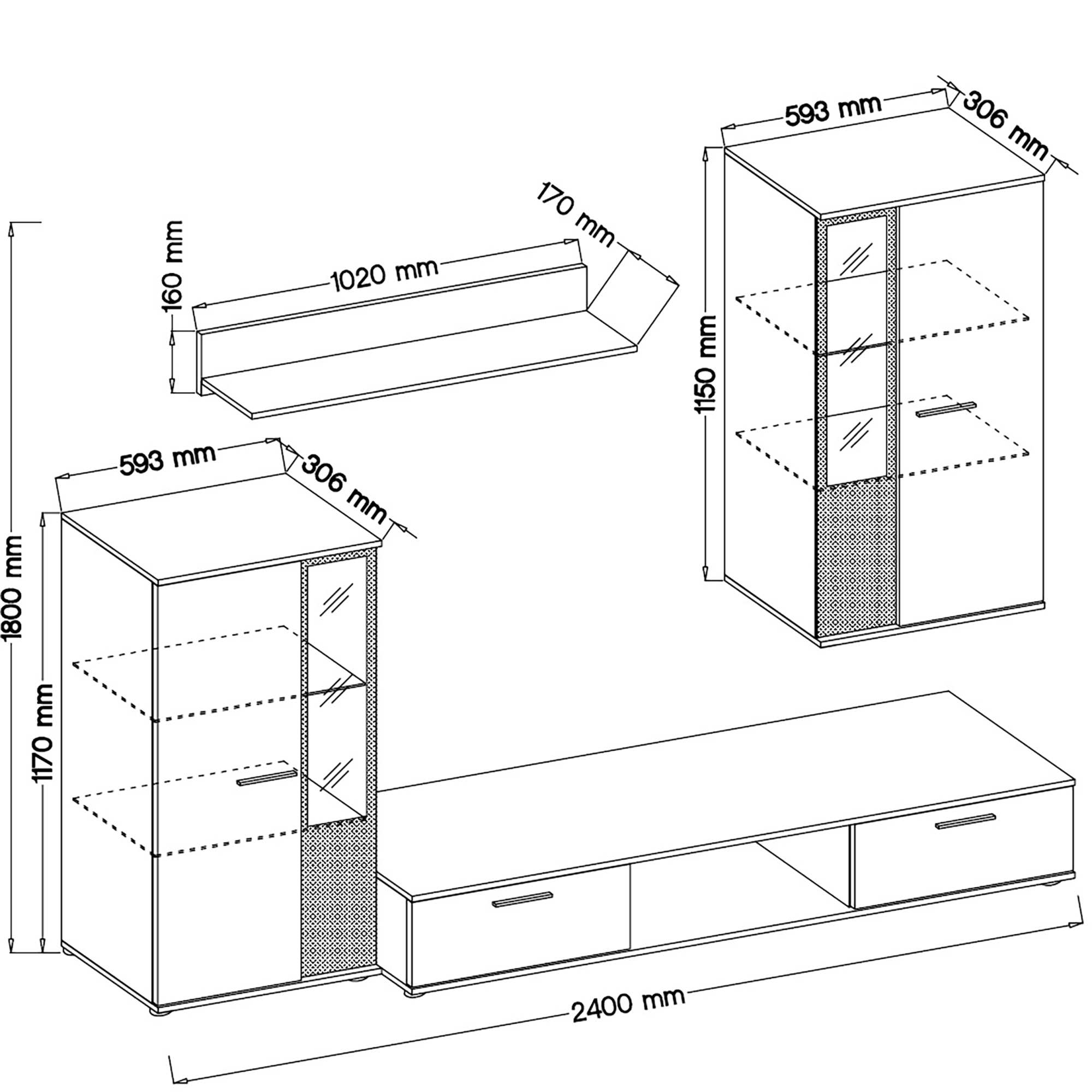 593 mm
306 mm
170 mm
160 mm
1020 mm
1150 mm
1800 mm
593 mm
306 mm
1170 mm
2400 mm