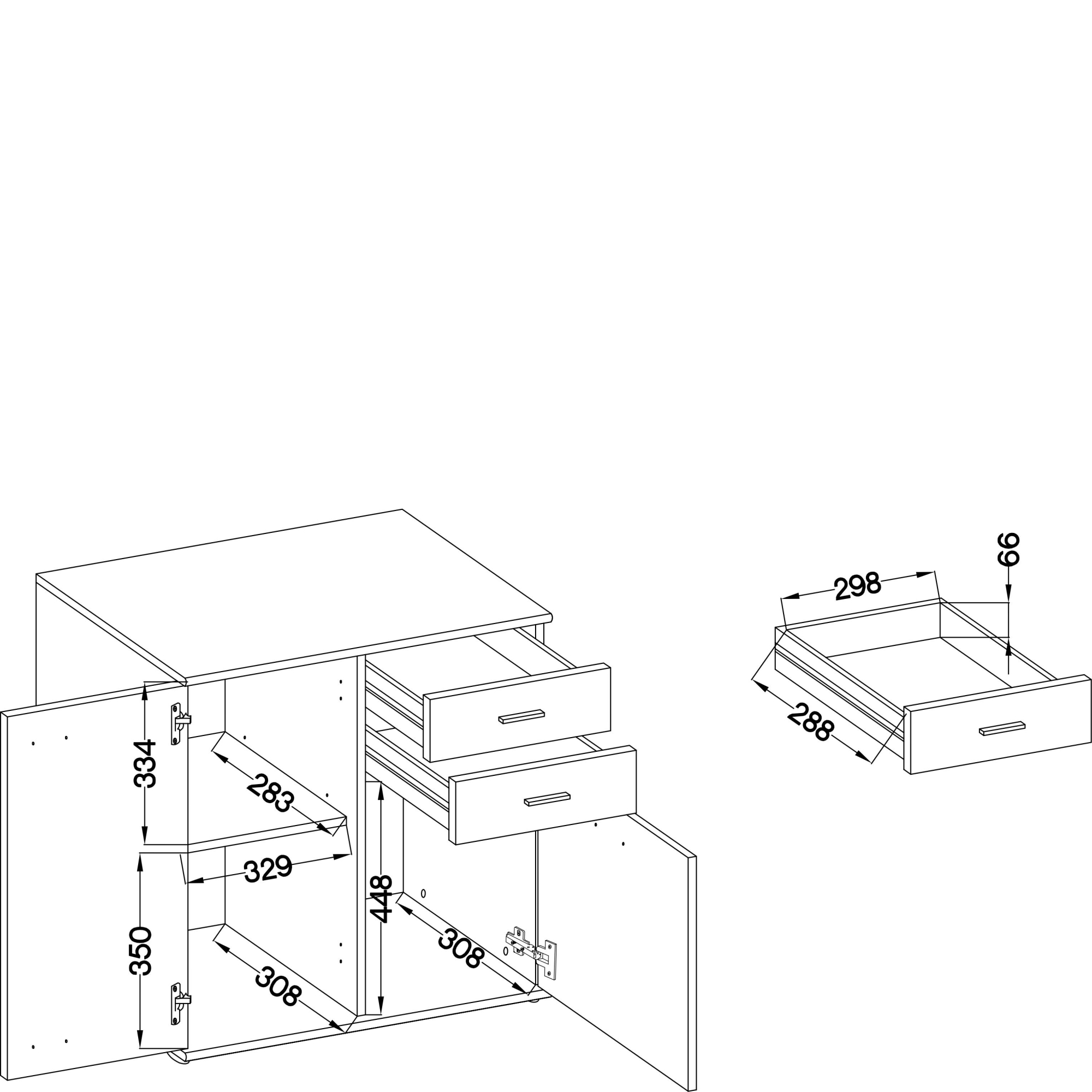 334
283
329
350
308
448
308
298
66
288