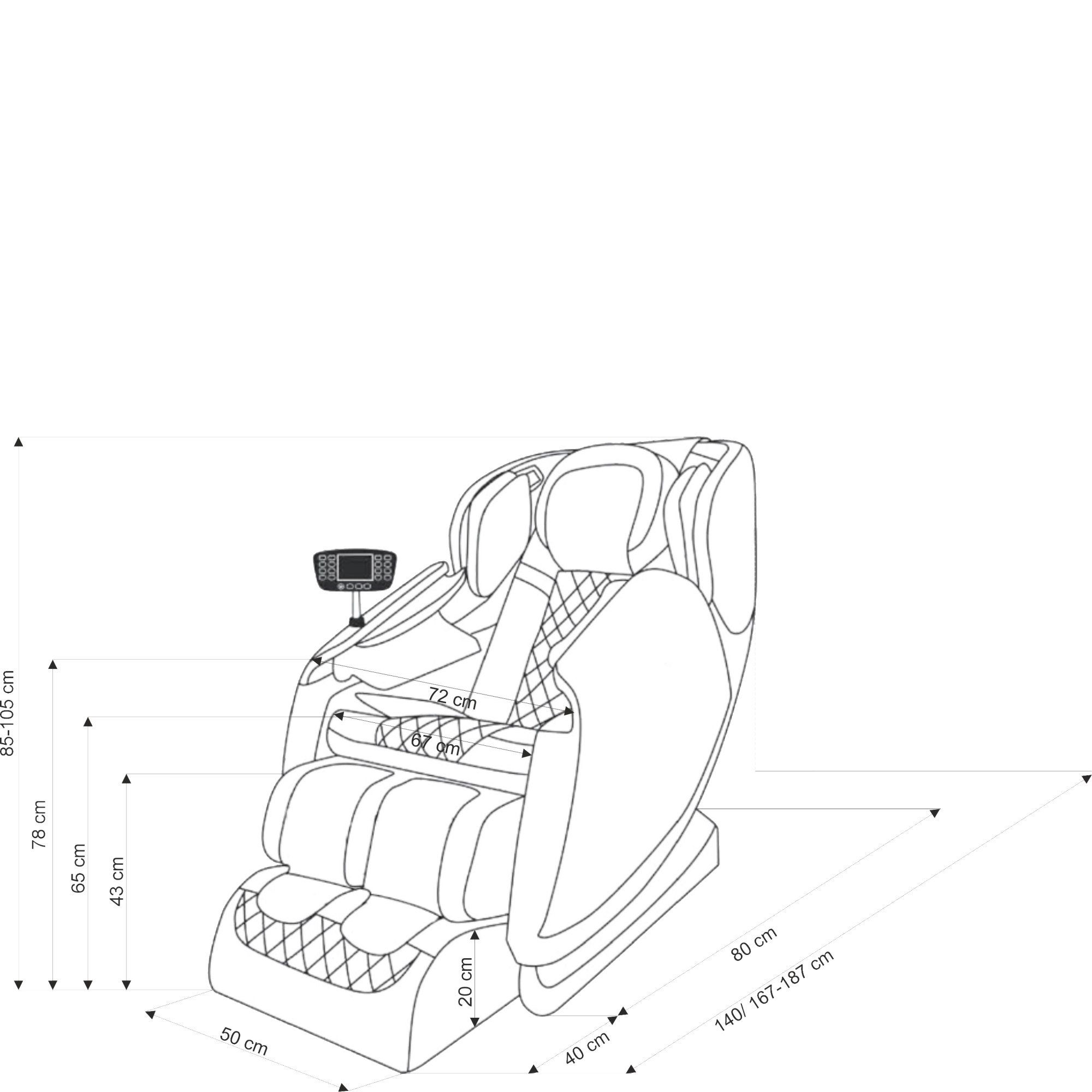 85-105 cm
78 cm
65 cm
43 cm
72 cm
67 cm
20 cm
50 cm
40 cm
80 cm
140/ 167-187 cm