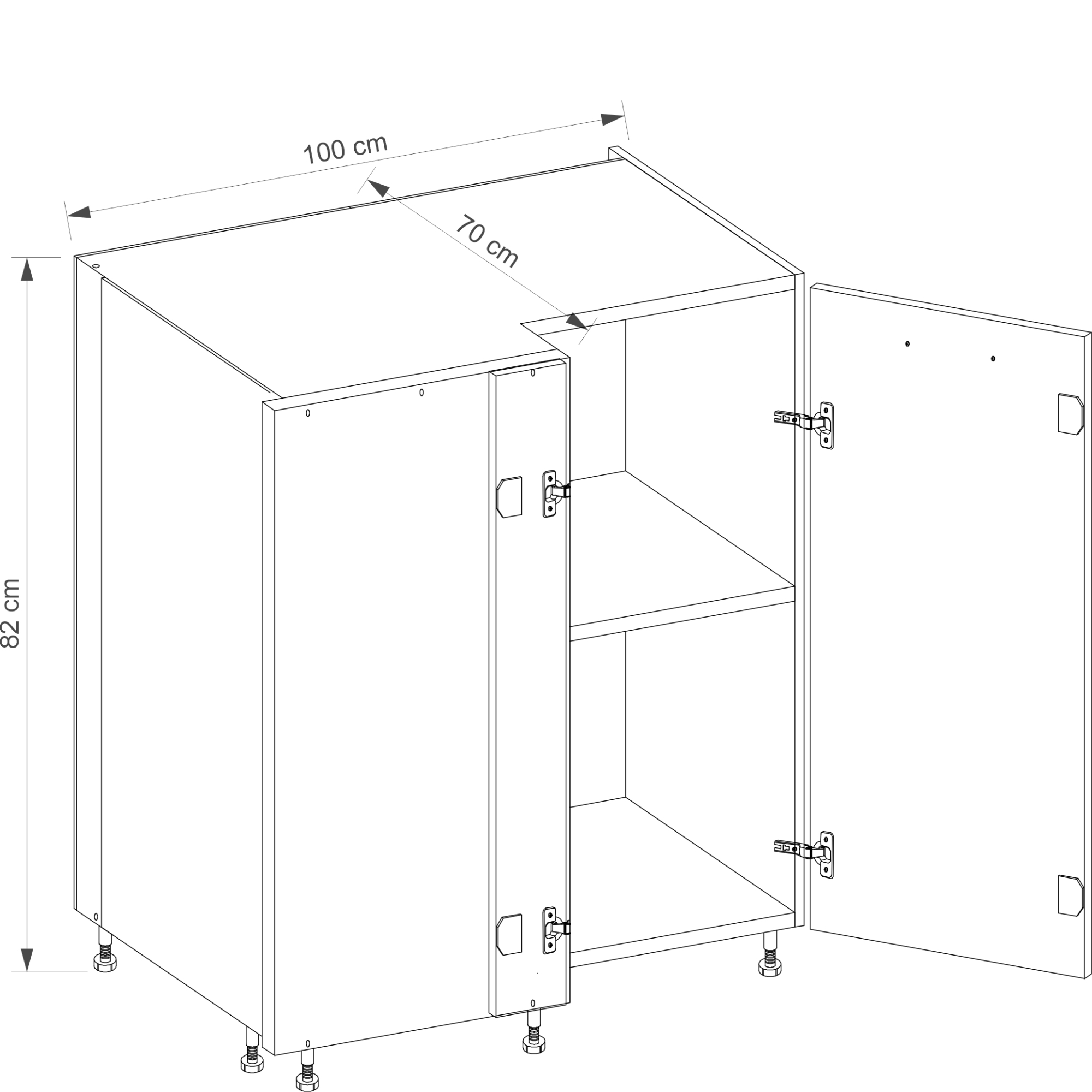 100 cm

70 cm

82 cm