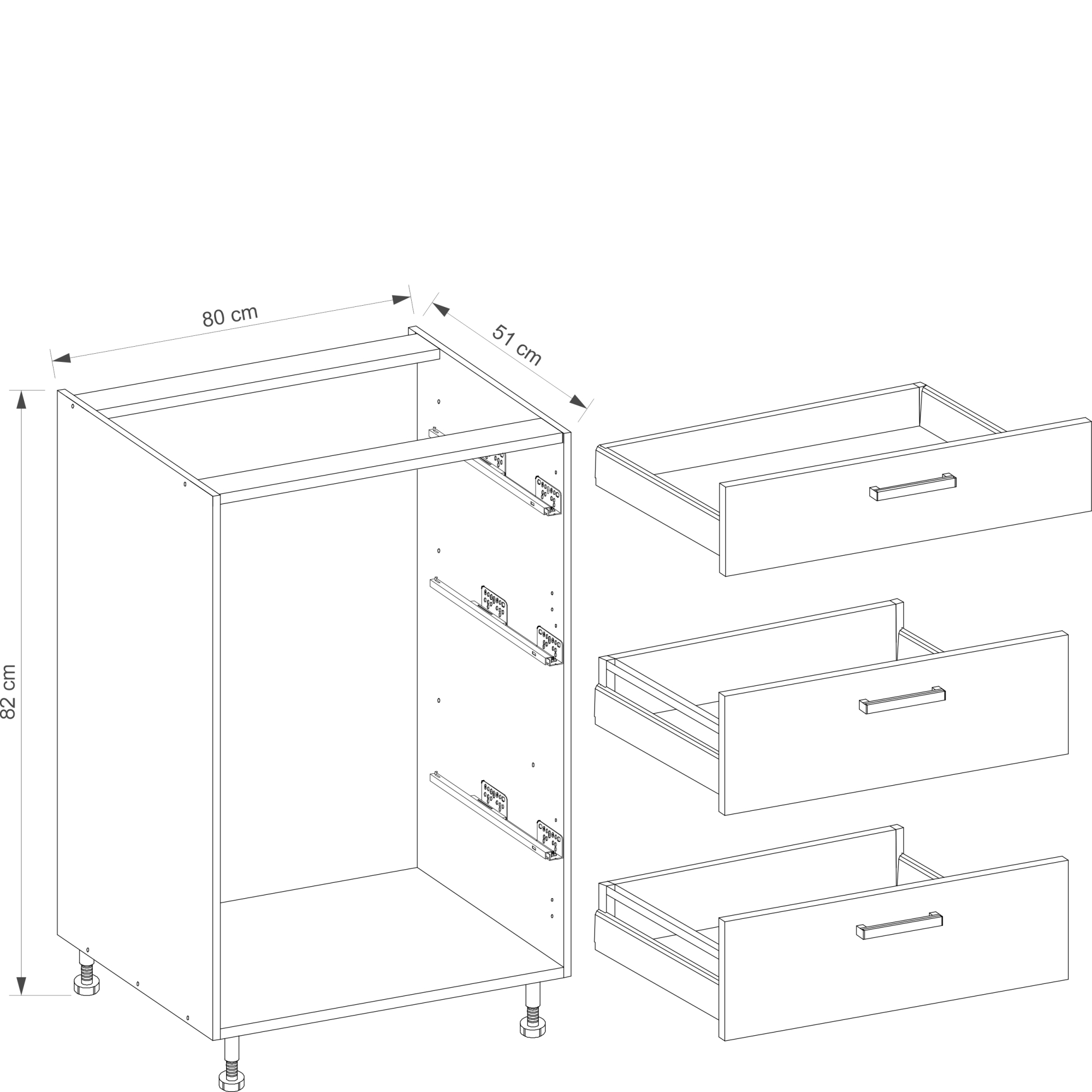 80 cm

51 cm

82 cm