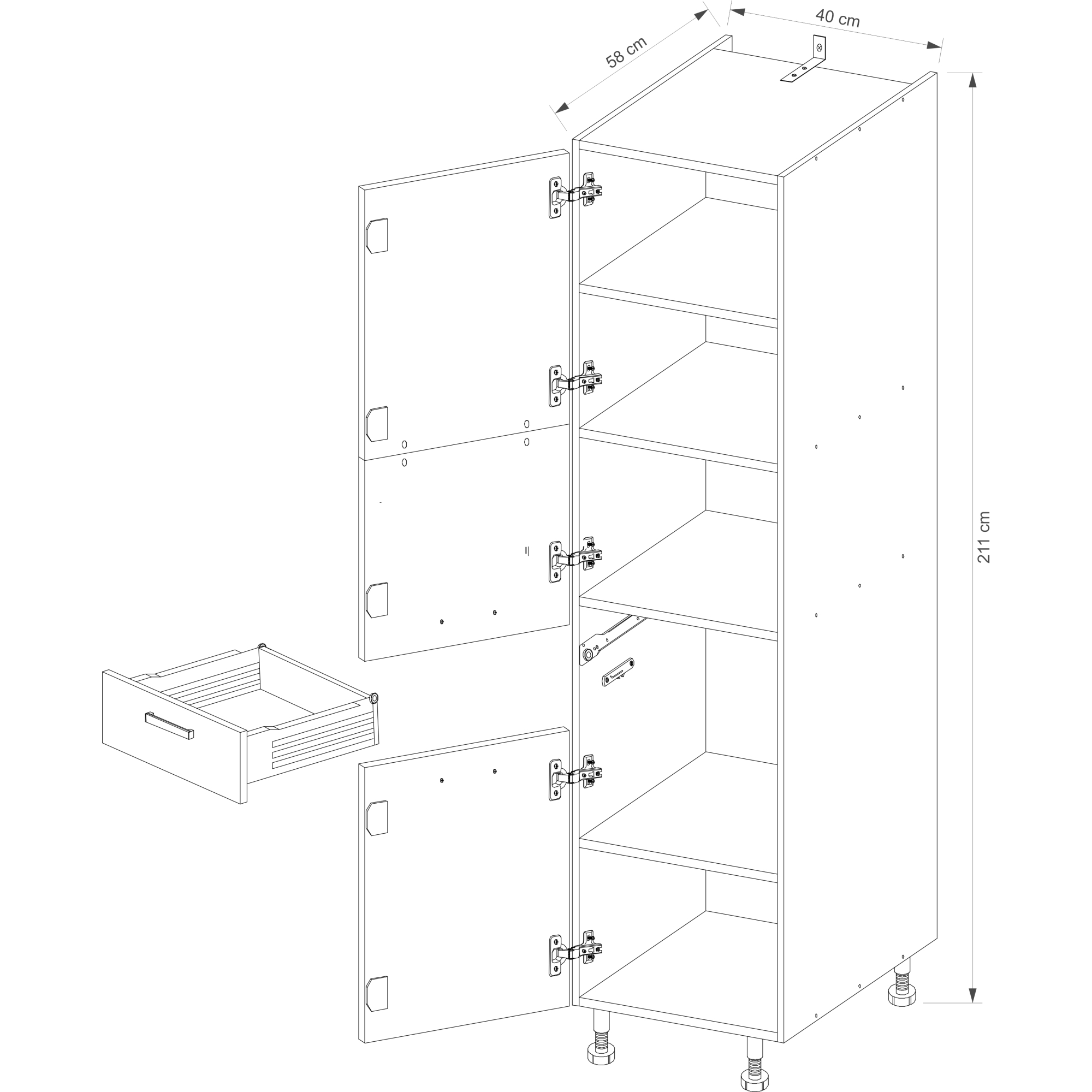 58 cm

40 cm

211 cm