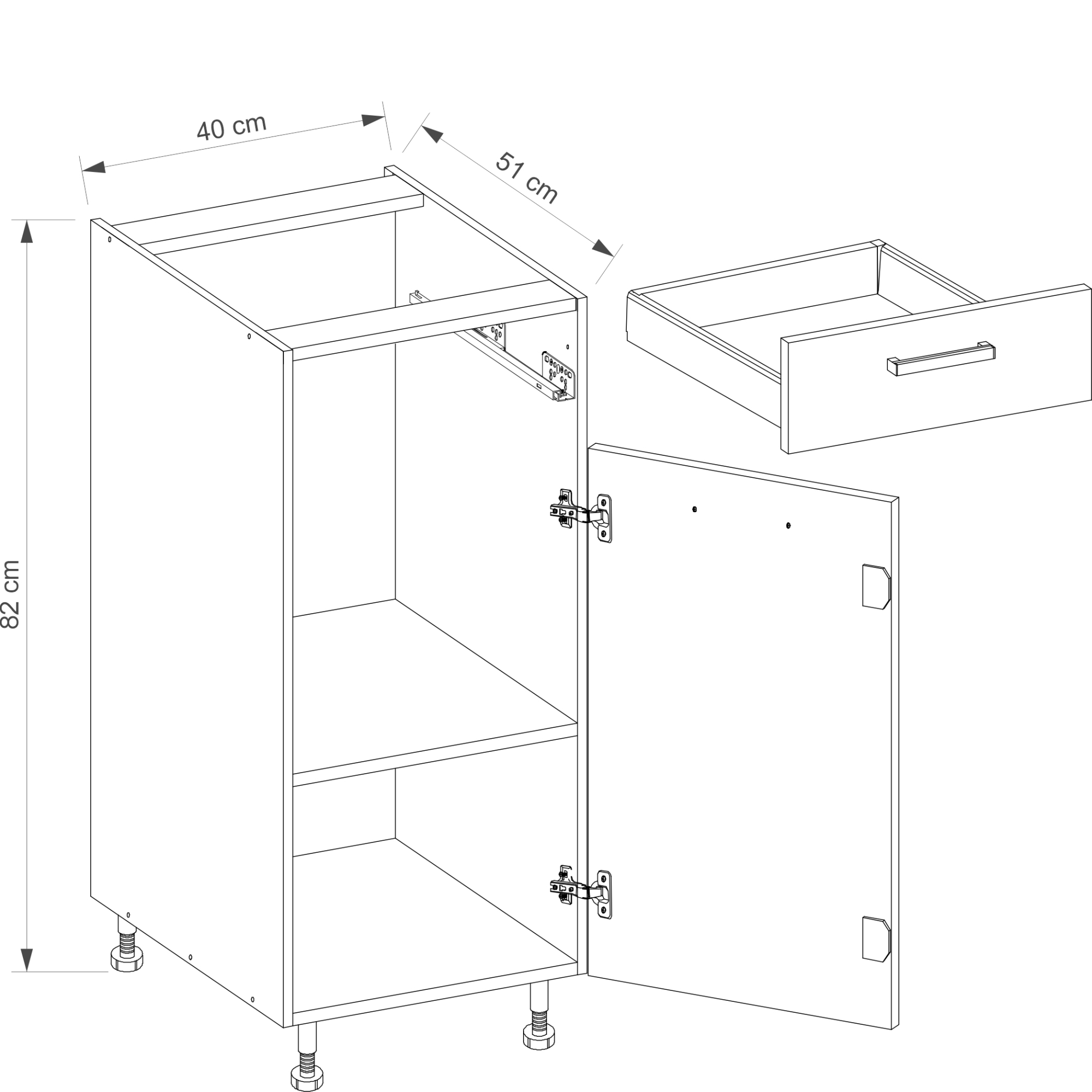 40 cm

51 cm

82 cm