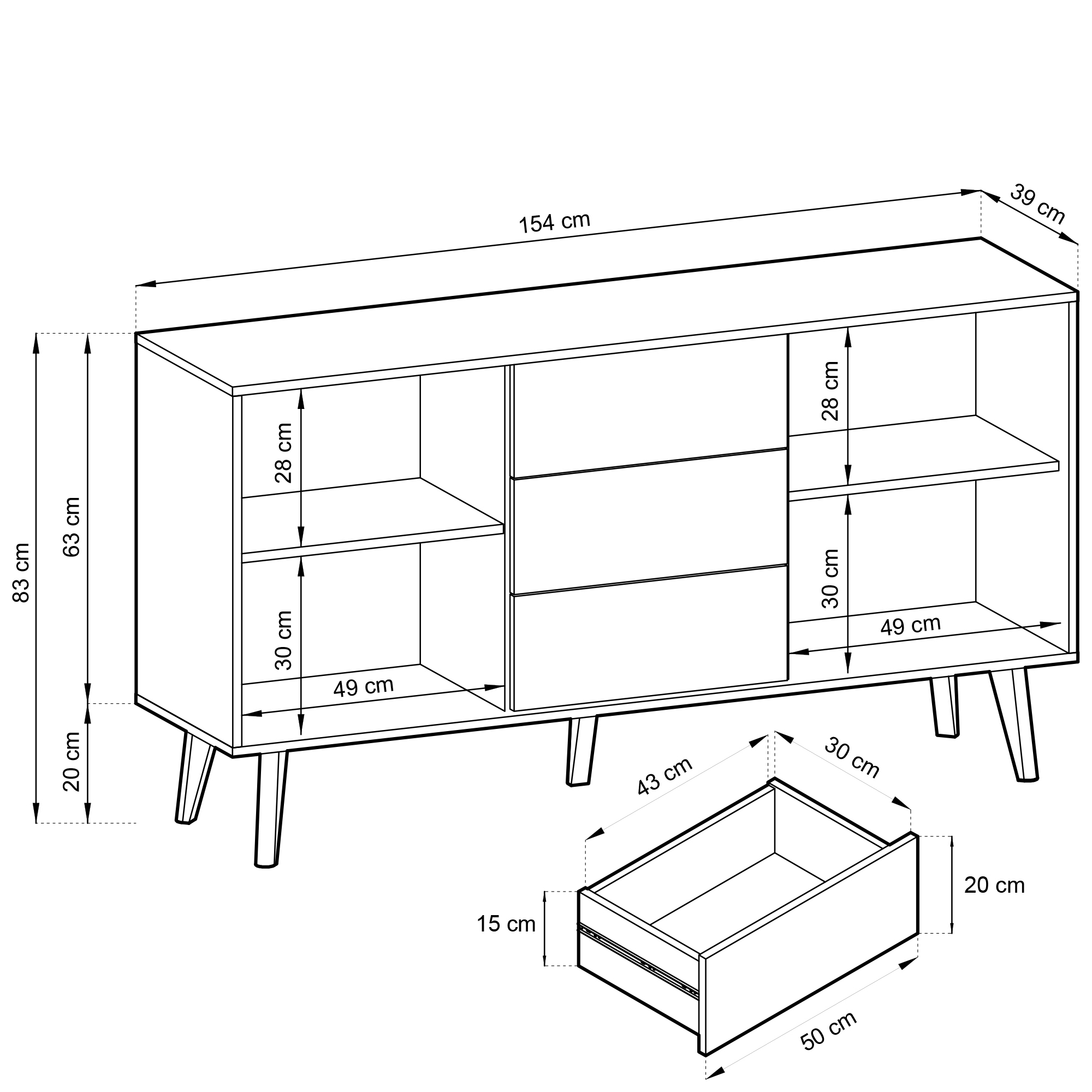 154 cm
39 cm
83 cm
63 cm
20 cm
28 cm
30 cm
49 cm
28 cm
30 cm
49 cm
43 cm
30 cm
20 cm
15 cm
50 cm