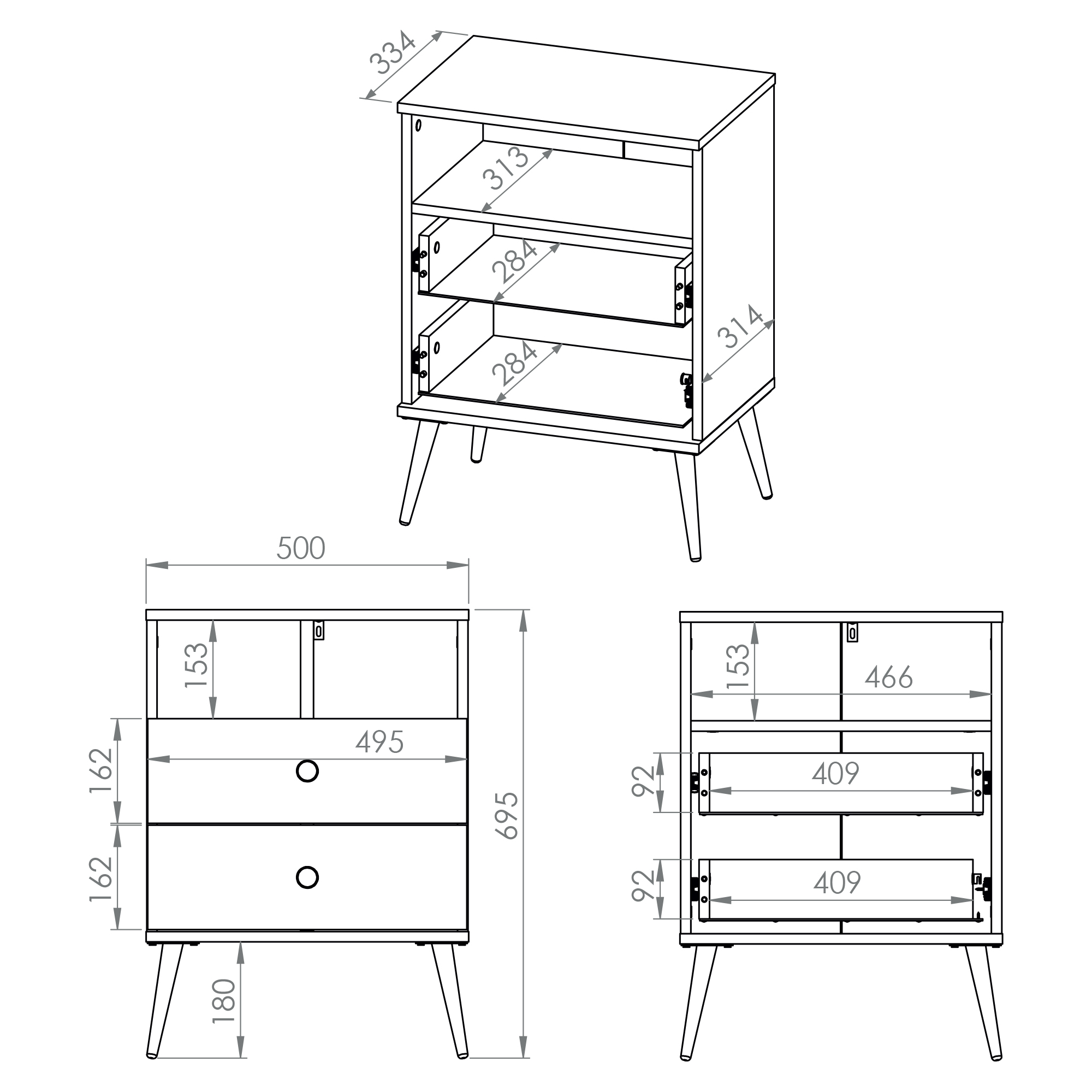 334
313
284
284
314
500
153
495
162
162
695
180
153
466
92
409
92
409