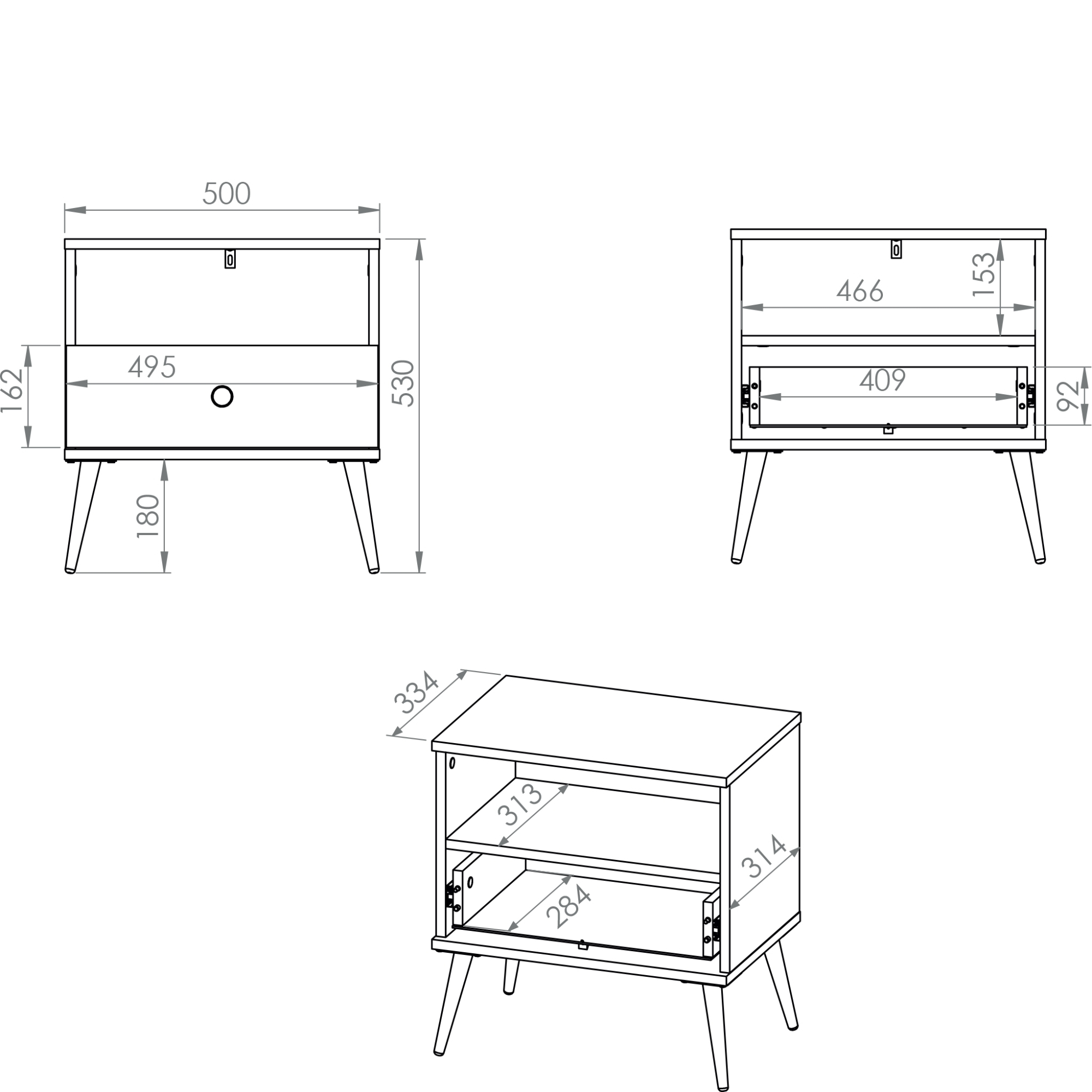 500
162
495
530
180
466
153
409
92
334
313
314
284