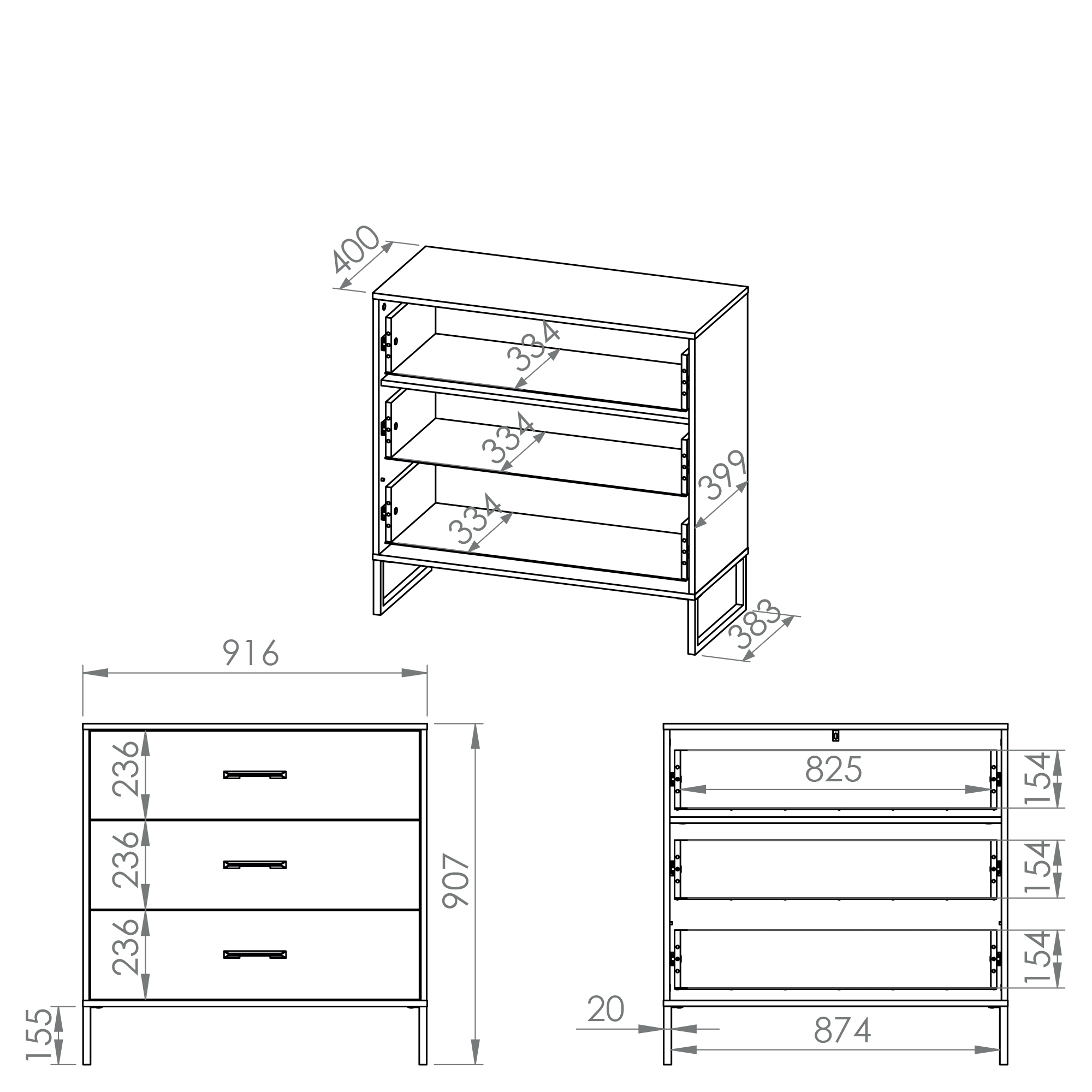 400
334
334
334
399
383
916
236
236
236
907
155
825
154
154
154
20
874