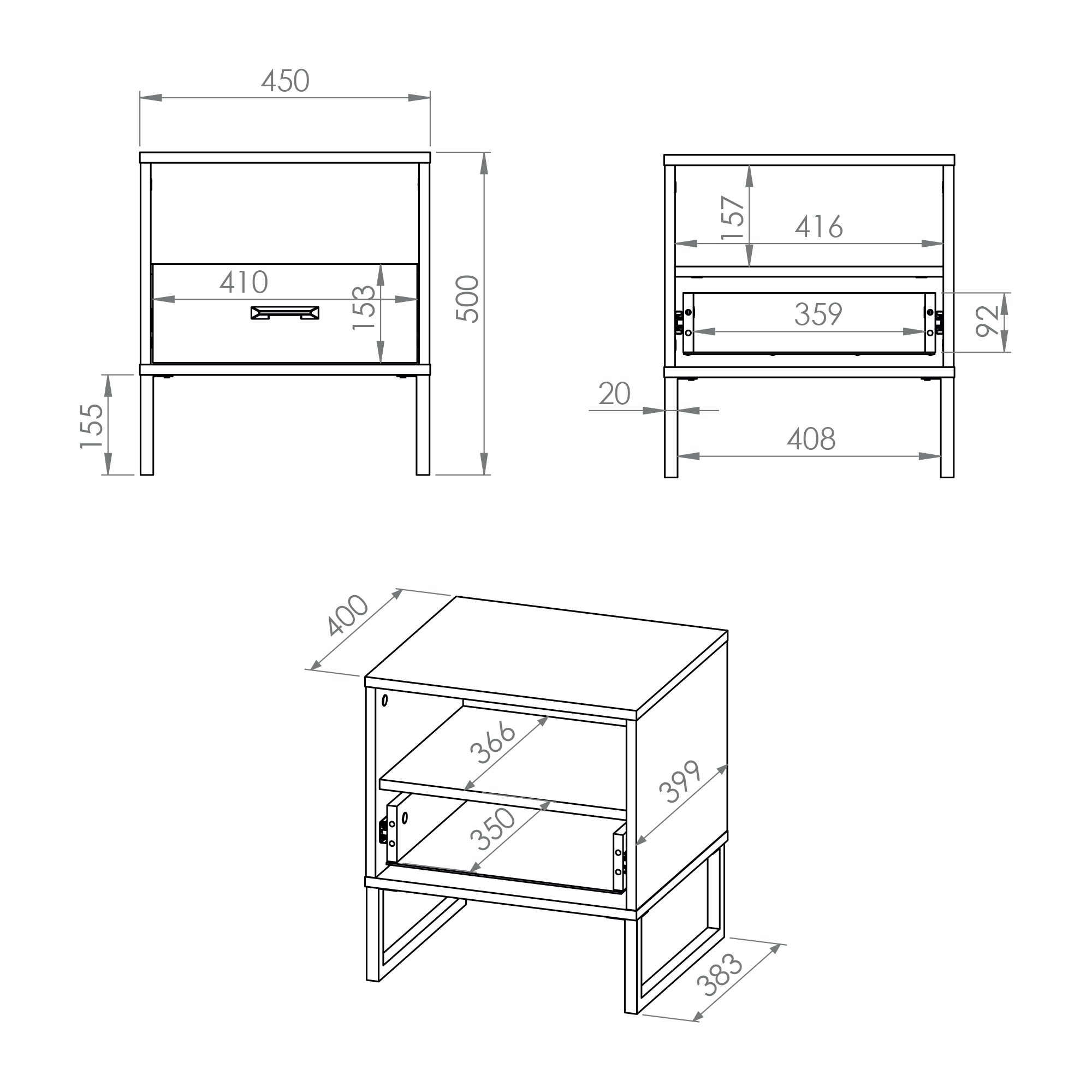 450
410
153
500
155
157
416
359
92
20
408
400
366
399
350
383