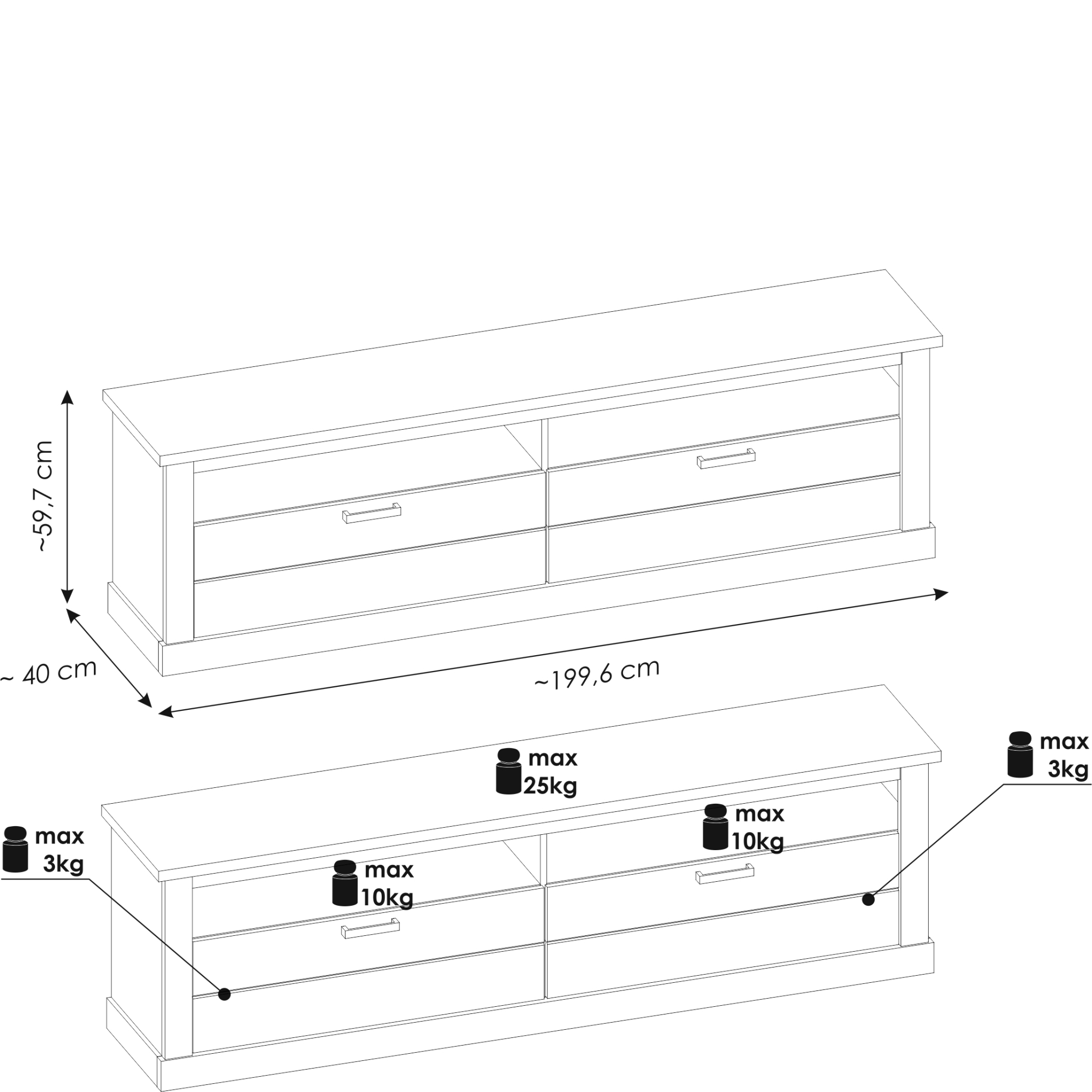 ~59,7 cm

~ 40 cm

~199,6 cm

max 25kg

max 3kg

max 10kg

max 3kg

max 10kg