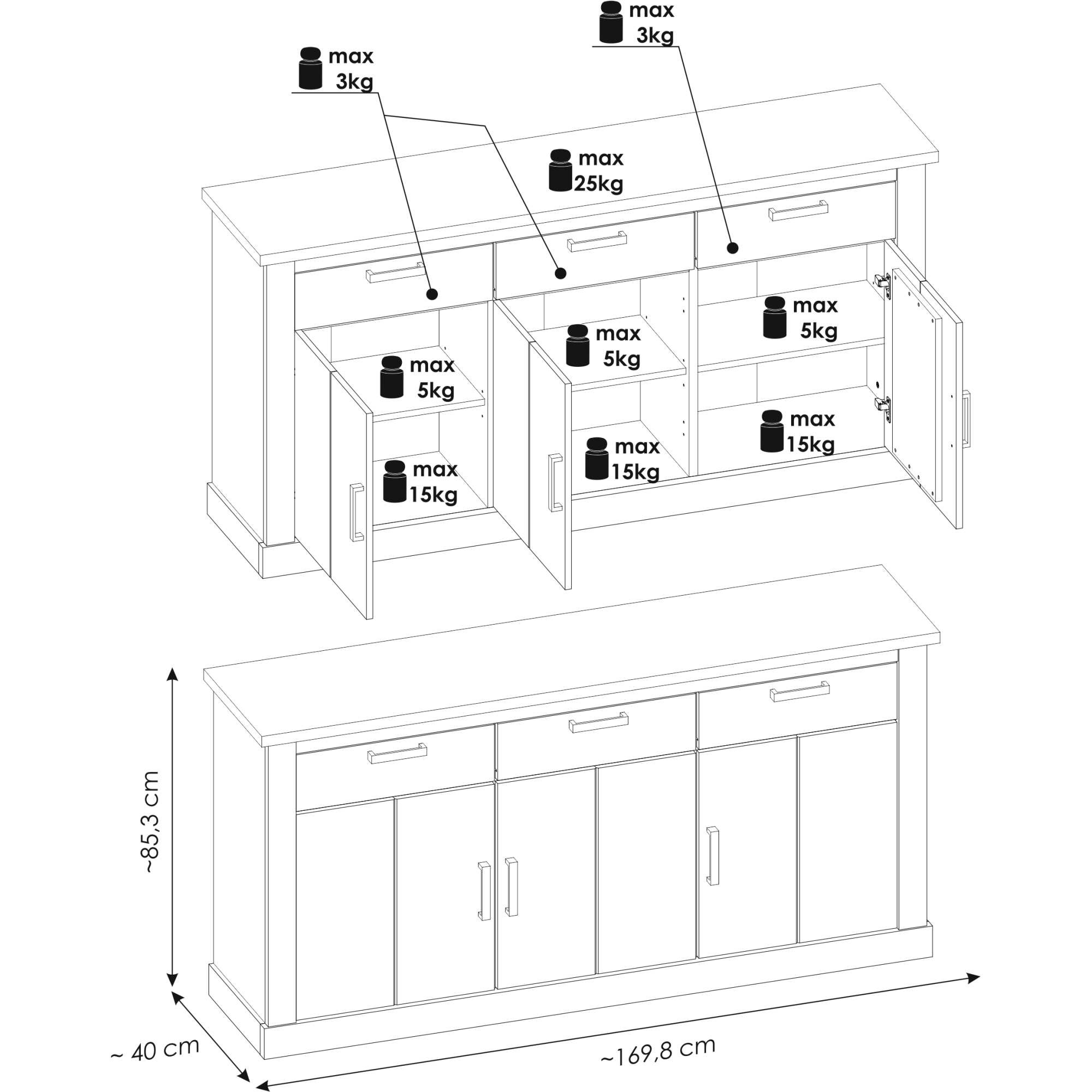 max
3kg

max
3kg

max
25kg

max
5kg

max
5kg

max
5kg

max
15kg

max
15kg

max
15kg

~85,3 cm

~ 40 cm

~169,8 cm