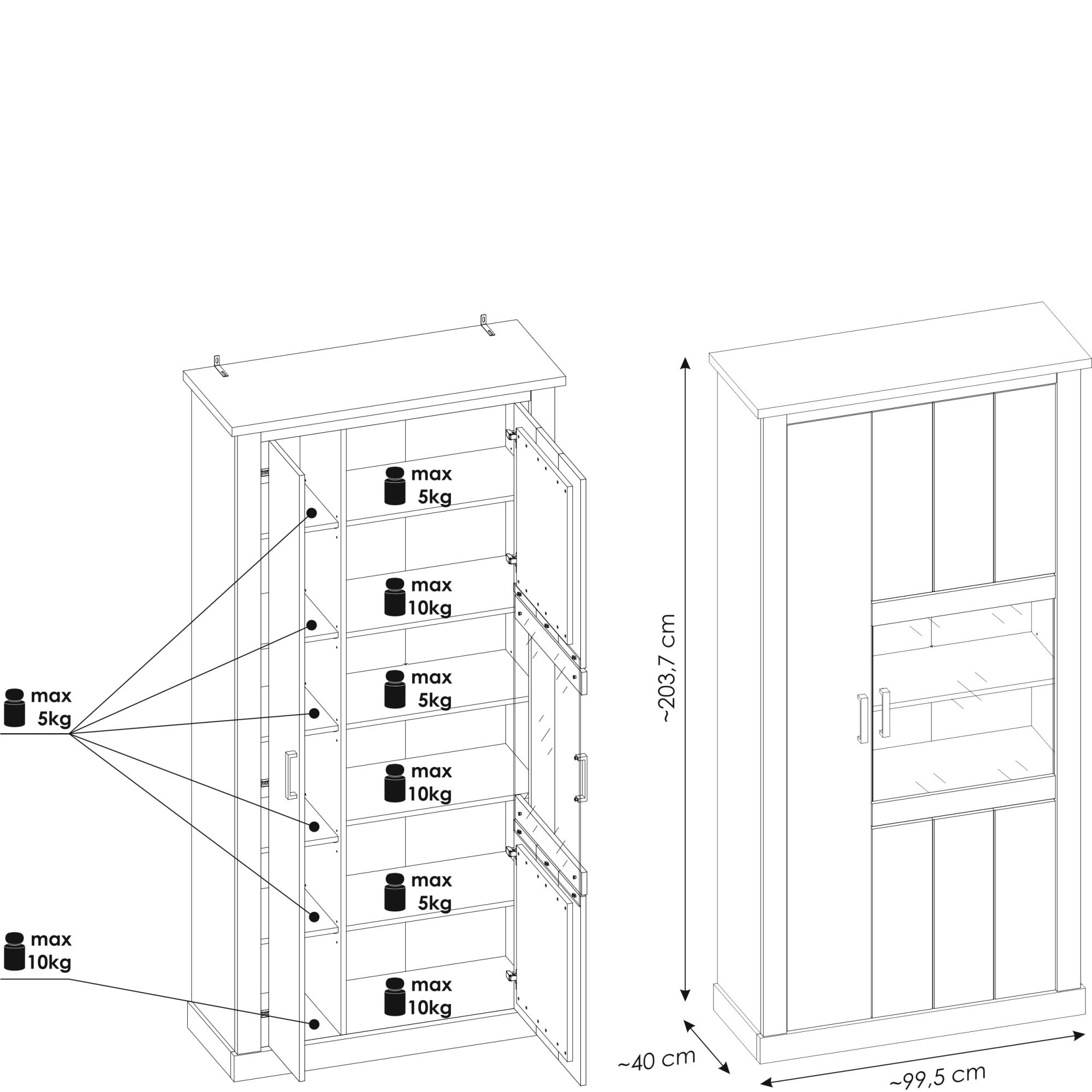 max 5kg

max 10kg

max 5kg

max 10kg

max 5kg

max 10kg

max 5kg

max 10kg

~203,7 cm

~40 cm

~99,5 cm