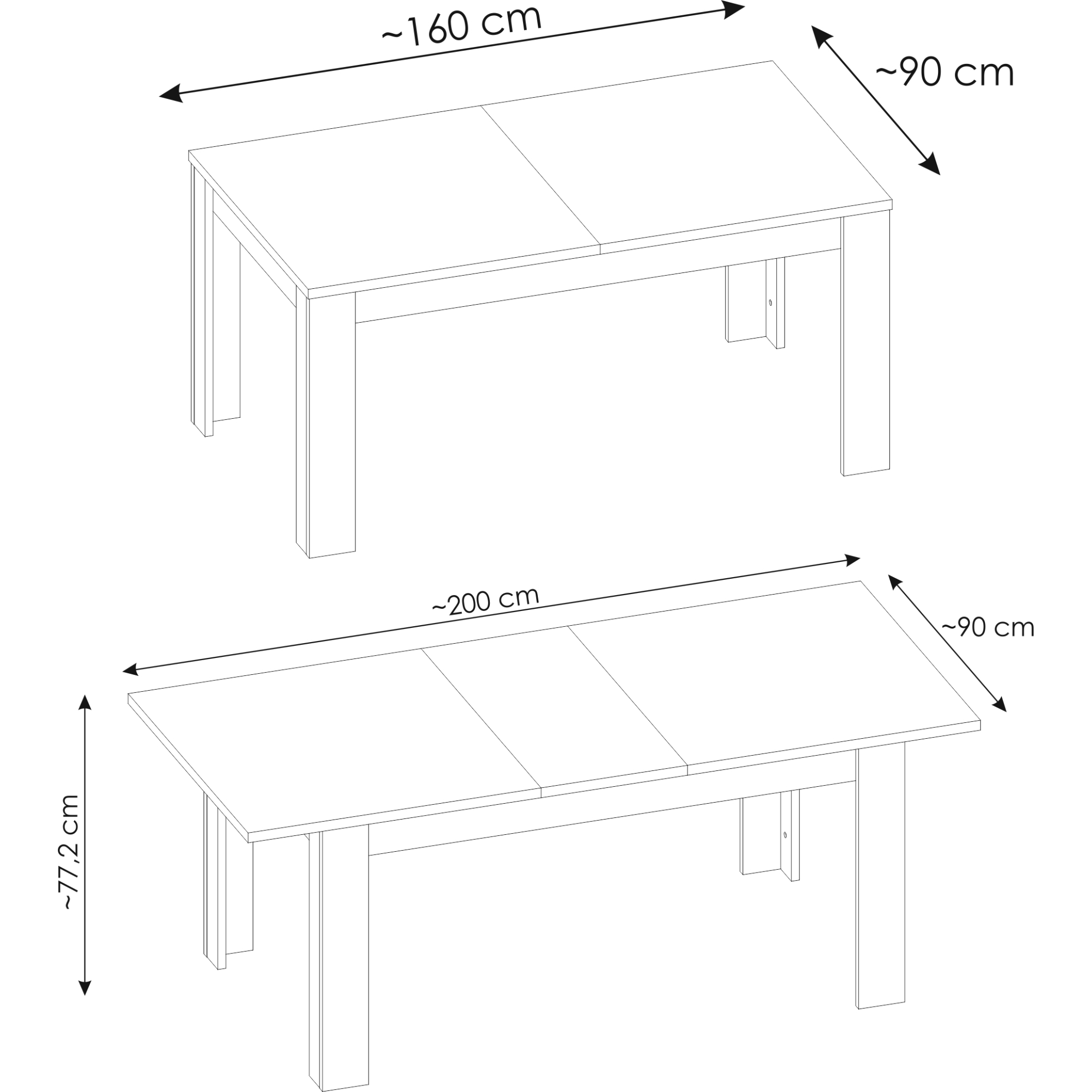 ~160 cm
~90 cm
~200 cm
~90 cm
~77,2 cm