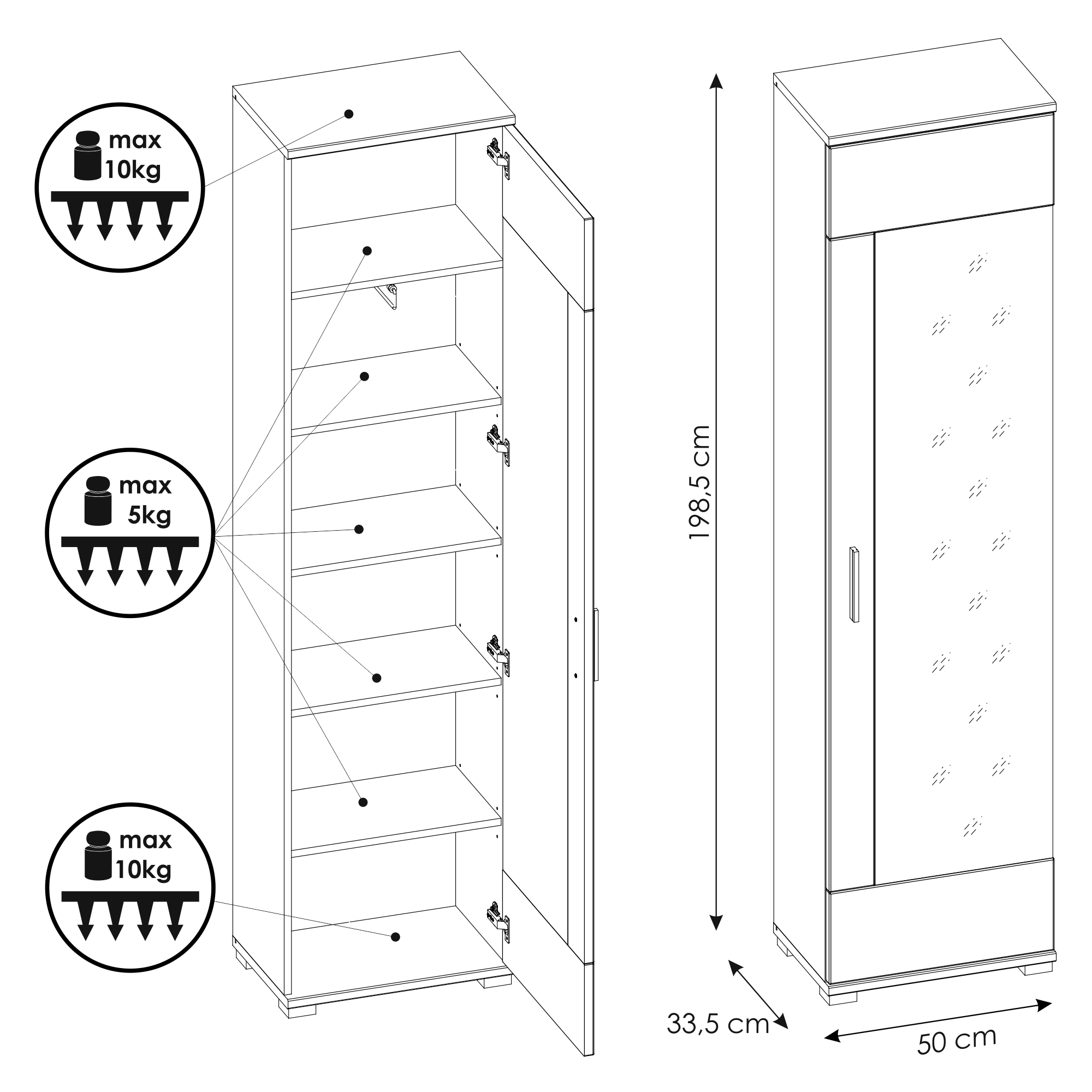 max
10kg

max
5kg

max
10kg

198,5 cm

33,5 cm

50 cm