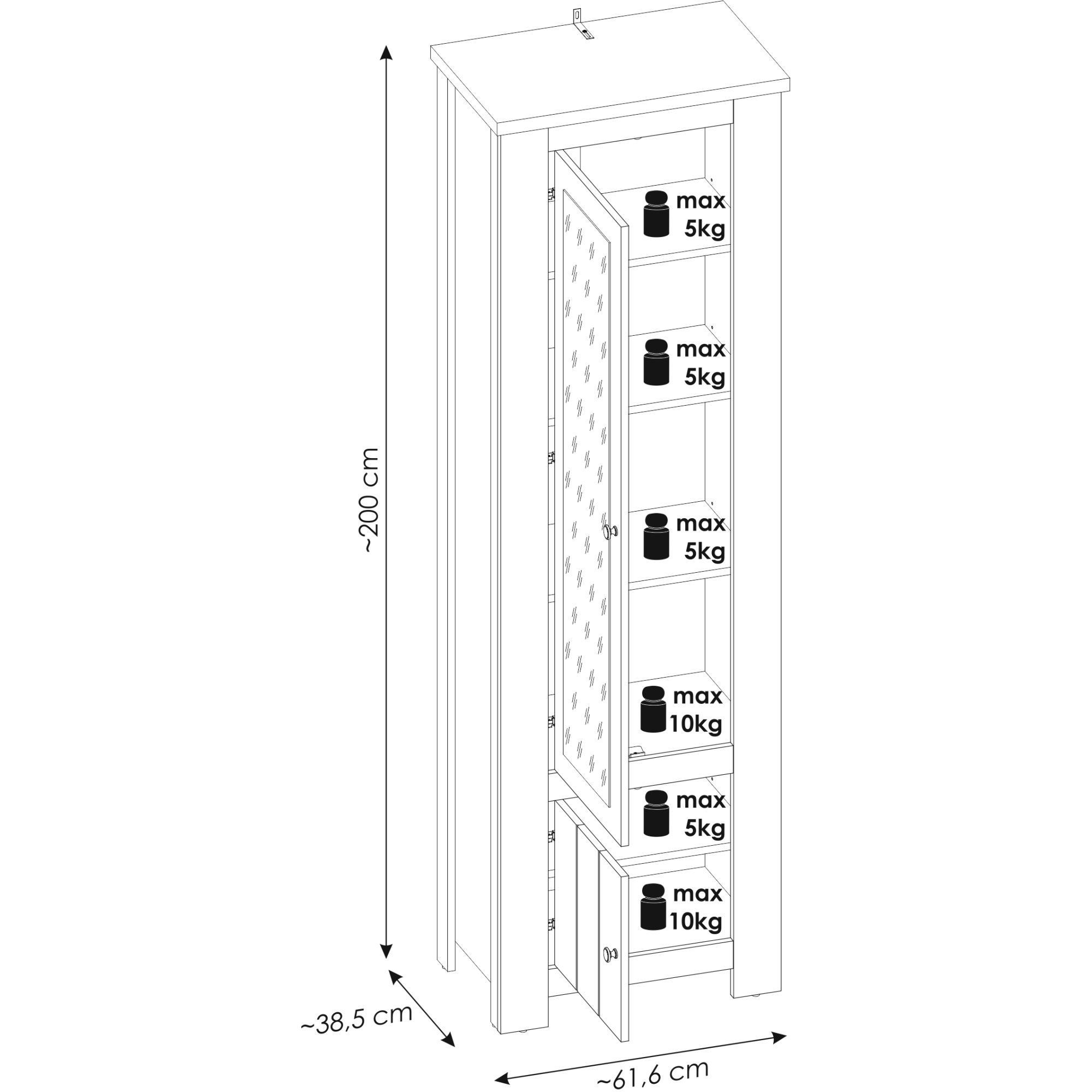 ~200 cm

max
5kg

max
5kg

max
5kg

max
10kg

max
5kg

max
10kg

~38,5 cm

~61,6 cm