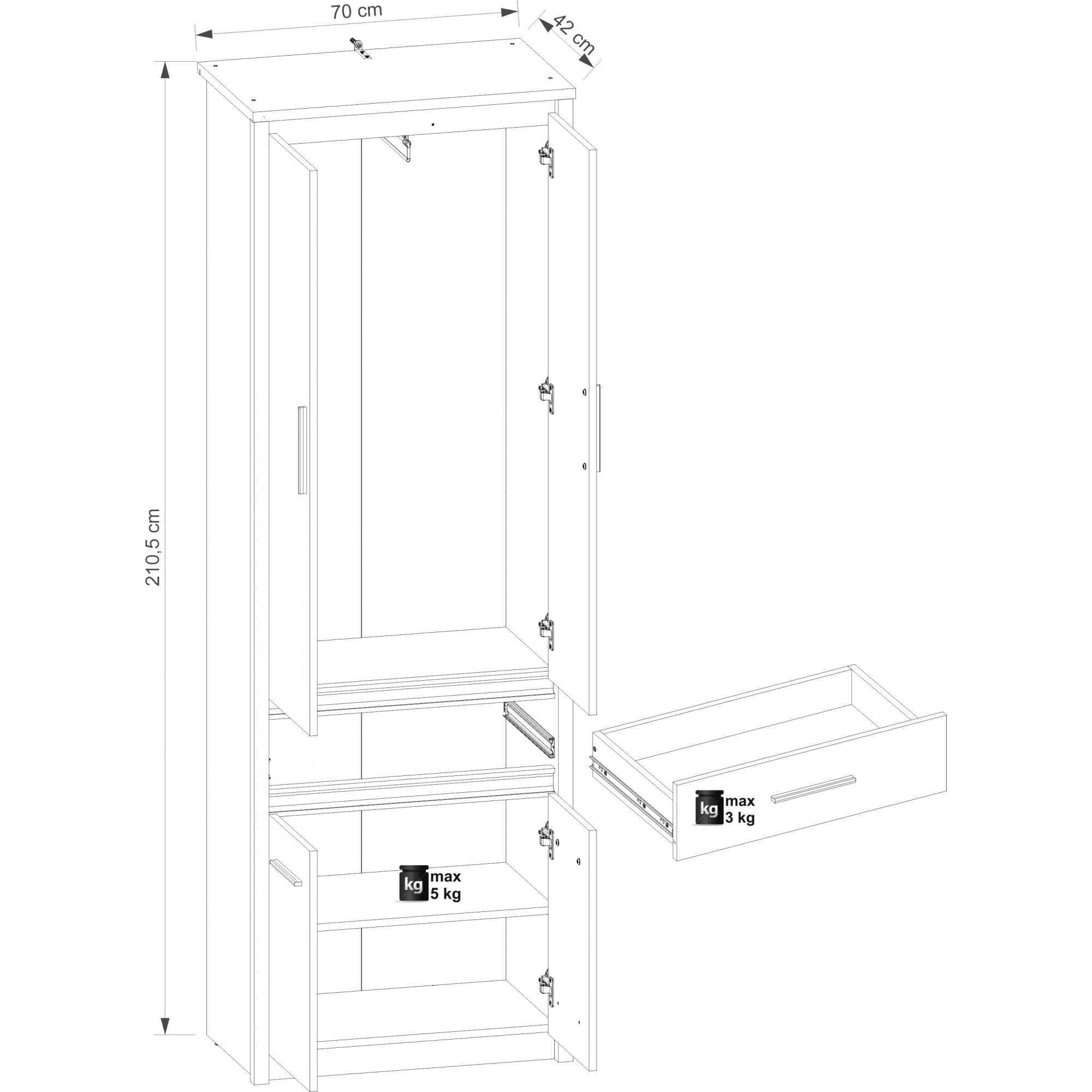 70 cm

42 cm

210,5 cm

kg max 3 kg

kg max 5 kg