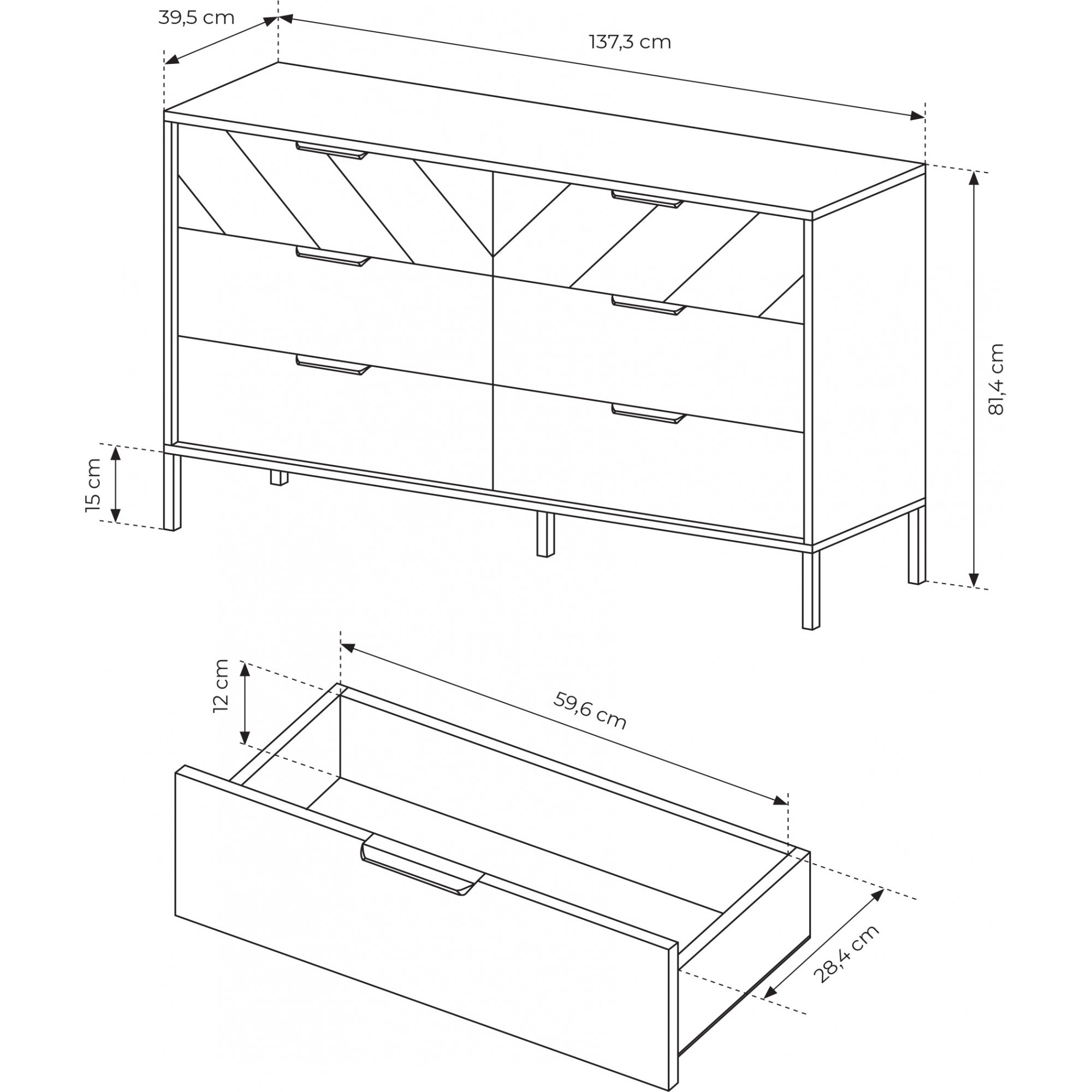 39,5 cm

137,3 cm

81,4 cm

15 cm

12 cm

59,6 cm

28,4 cm