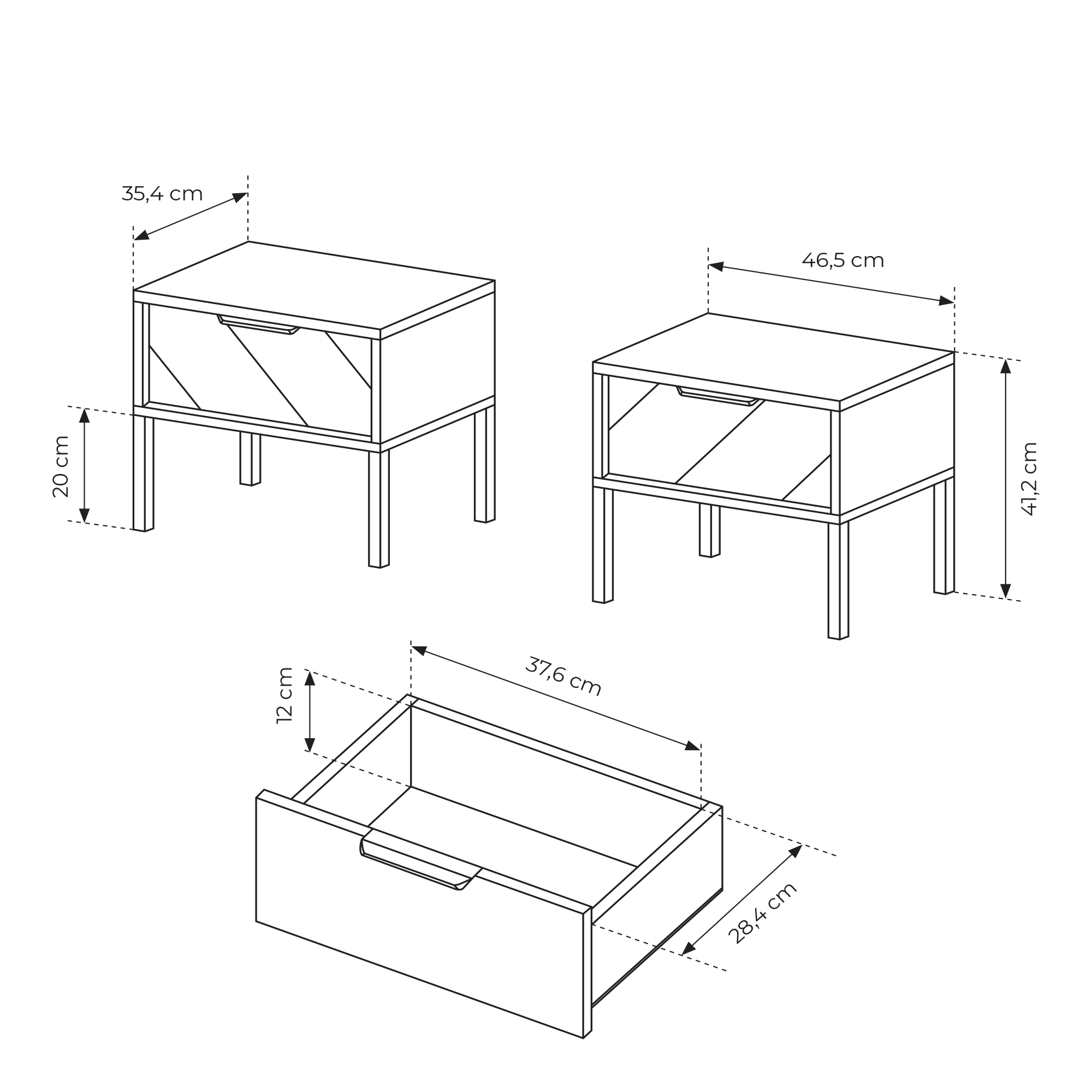 35,4 cm

20 cm

46,5 cm

41,2 cm

12 cm

37,6 cm

28,4 cm