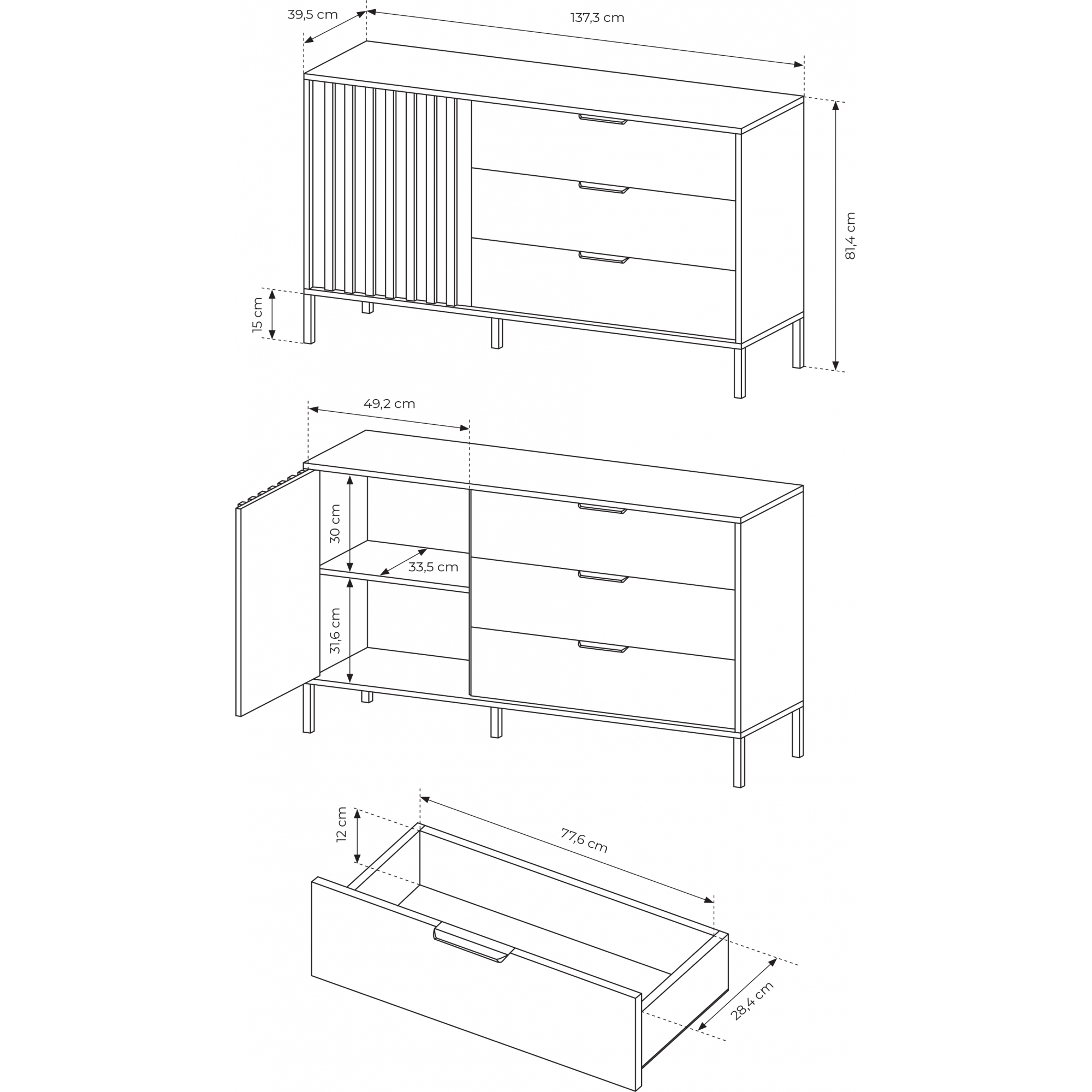 39,5 cm
137,3 cm
81,4 cm
15 cm
49,2 cm
30 cm
33,5 cm
31,6 cm
12 cm
77,6 cm
28,4 cm