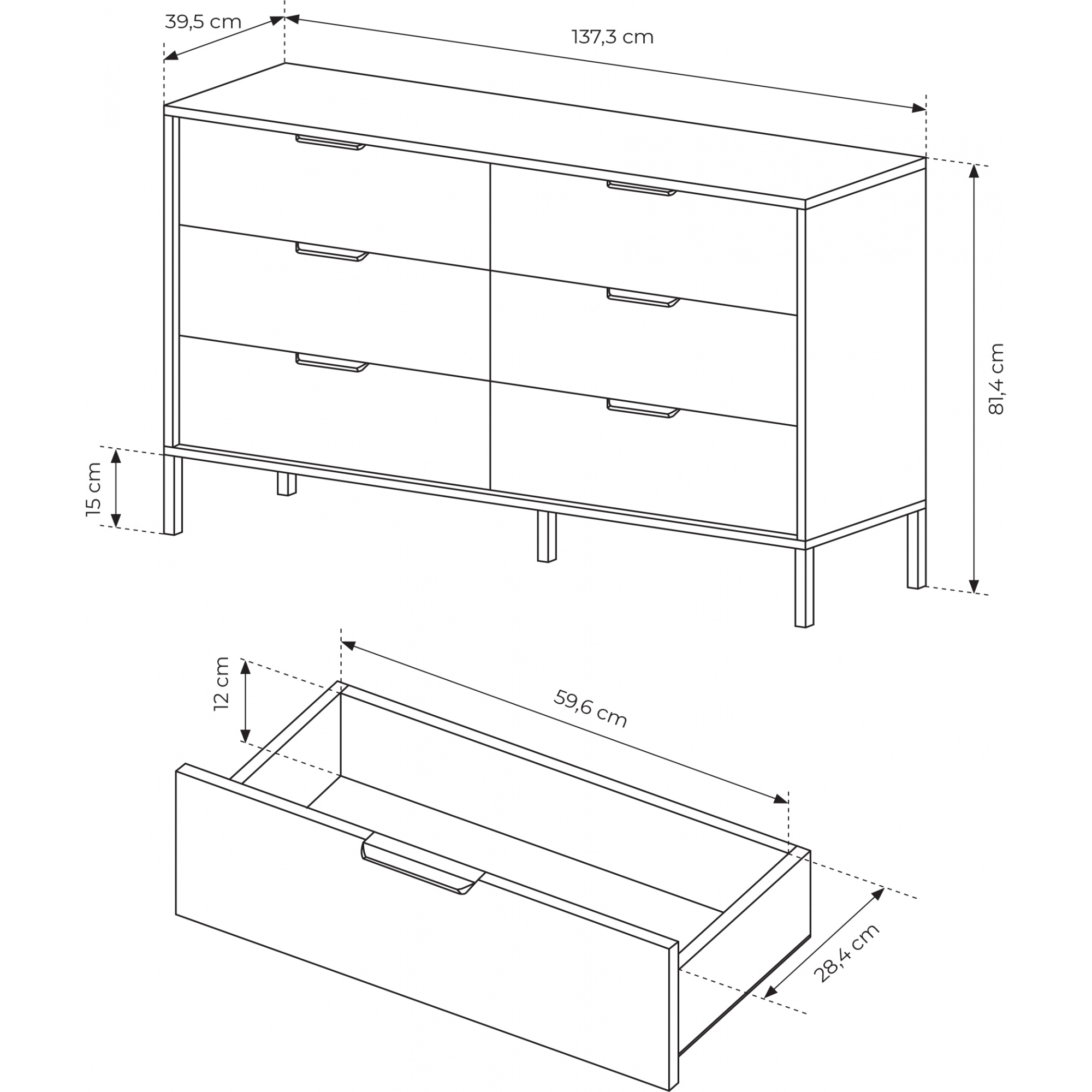 39,5 cm
137,3 cm
81,4 cm
15 cm
12 cm
59,6 cm
28,4 cm