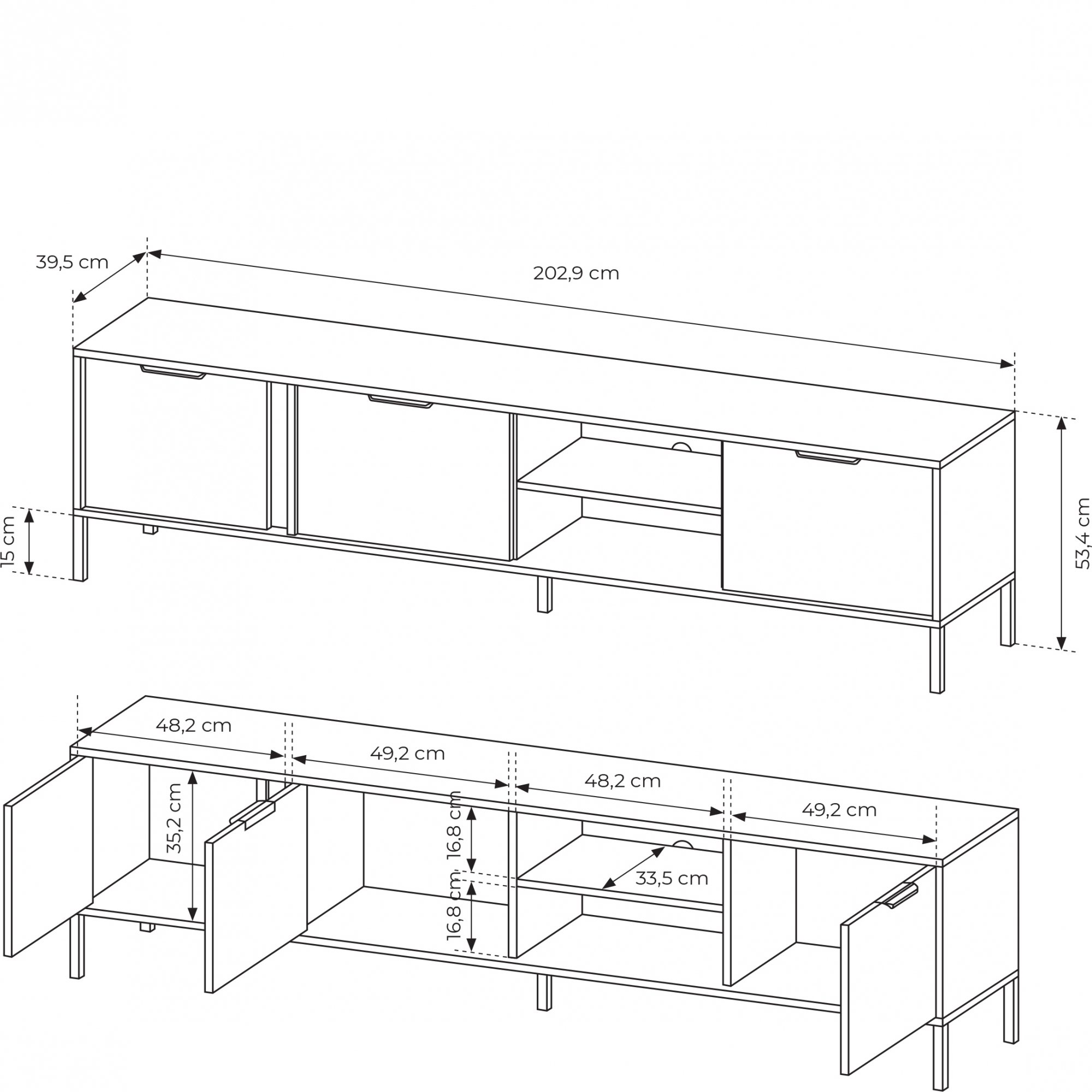 39,5 cm

202,9 cm

15 cm

53,4 cm

48,2 cm

49,2 cm

48,2 cm

49,2 cm

35,2 cm

16,8 cm

16,8 cm

33,5 cm