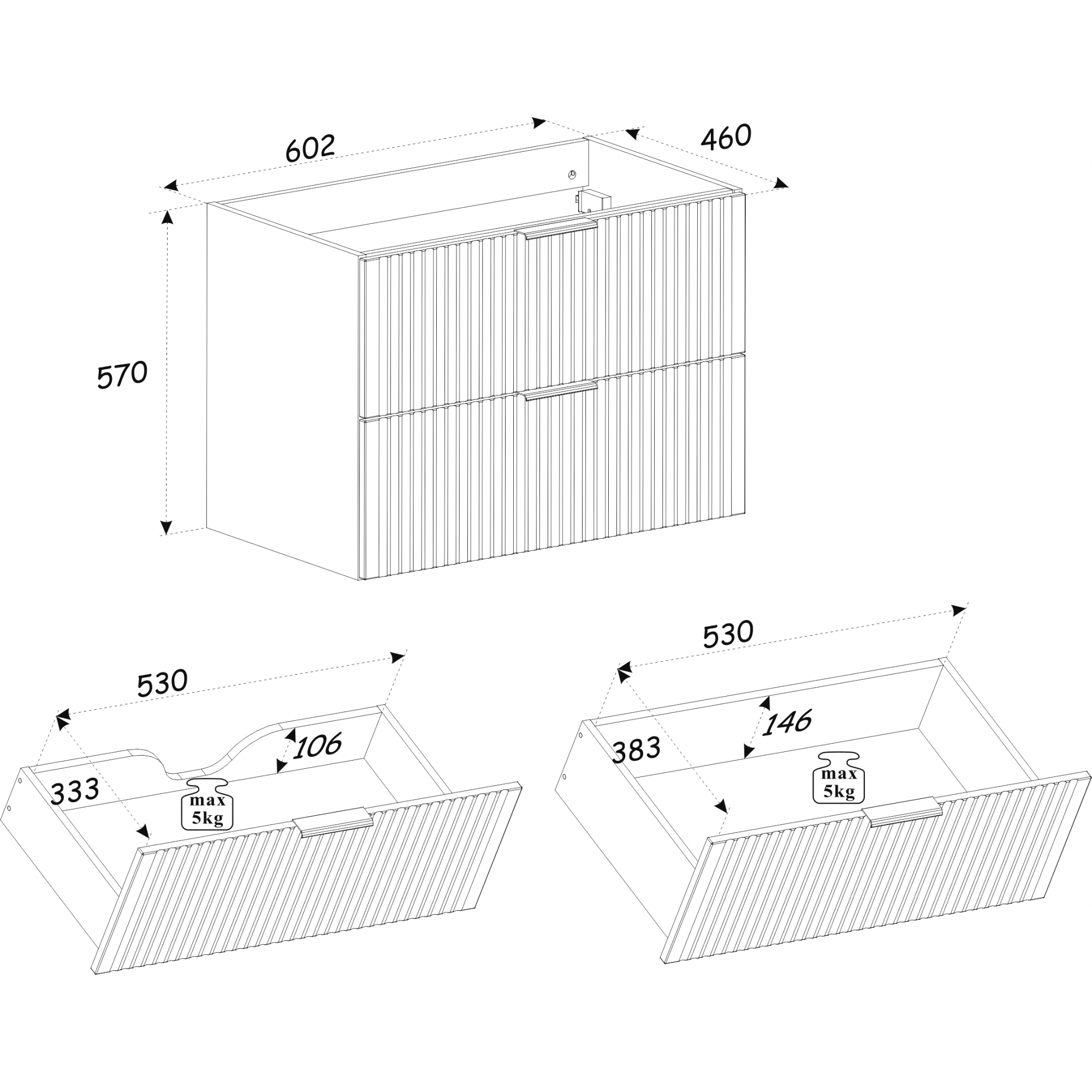 602

460

570

530

106

333

max
5kg

530

146

383

max
5kg