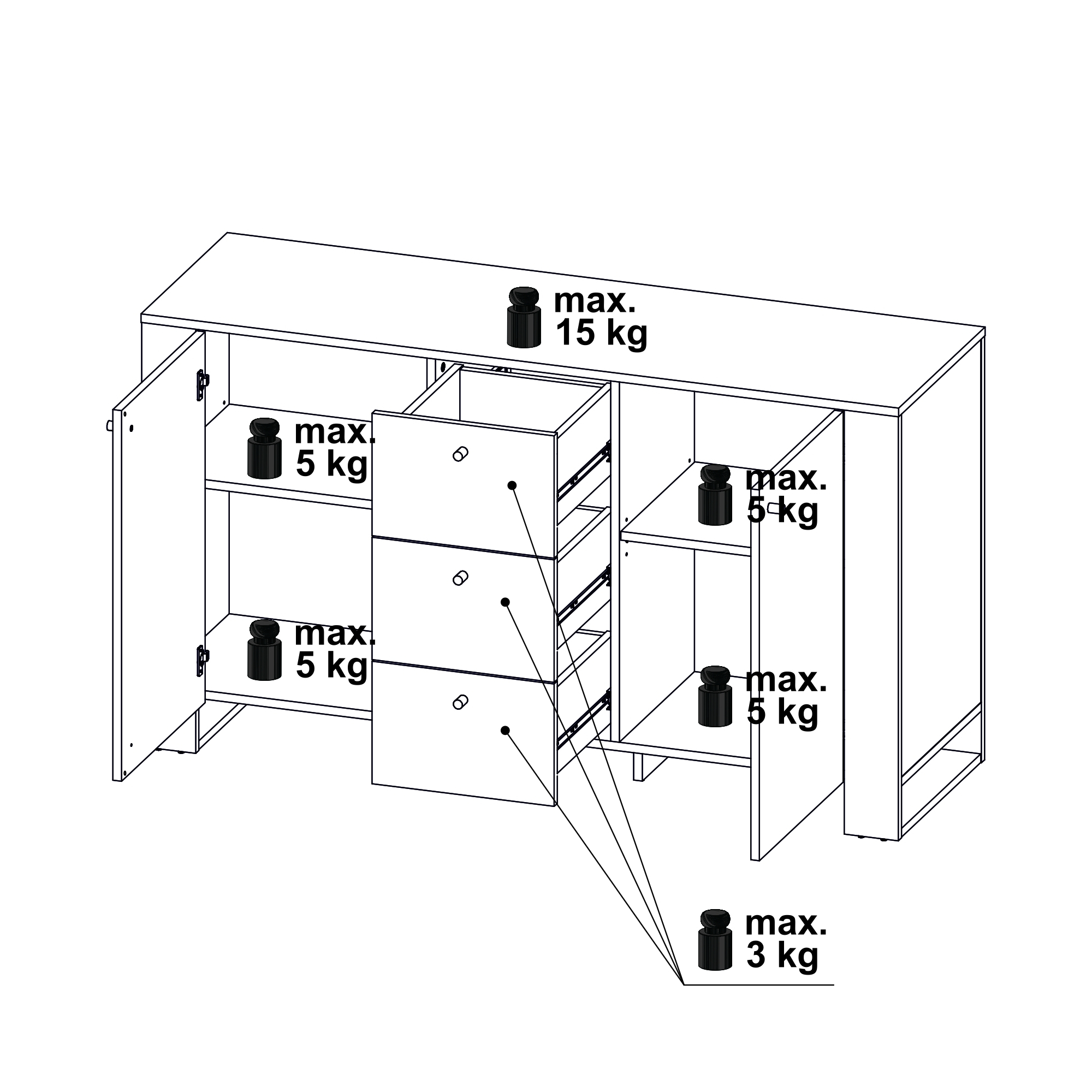 max.
15 kg

max.
5 kg

max.
5 kg

max.
5 kg

max.
5 kg

max.
3 kg