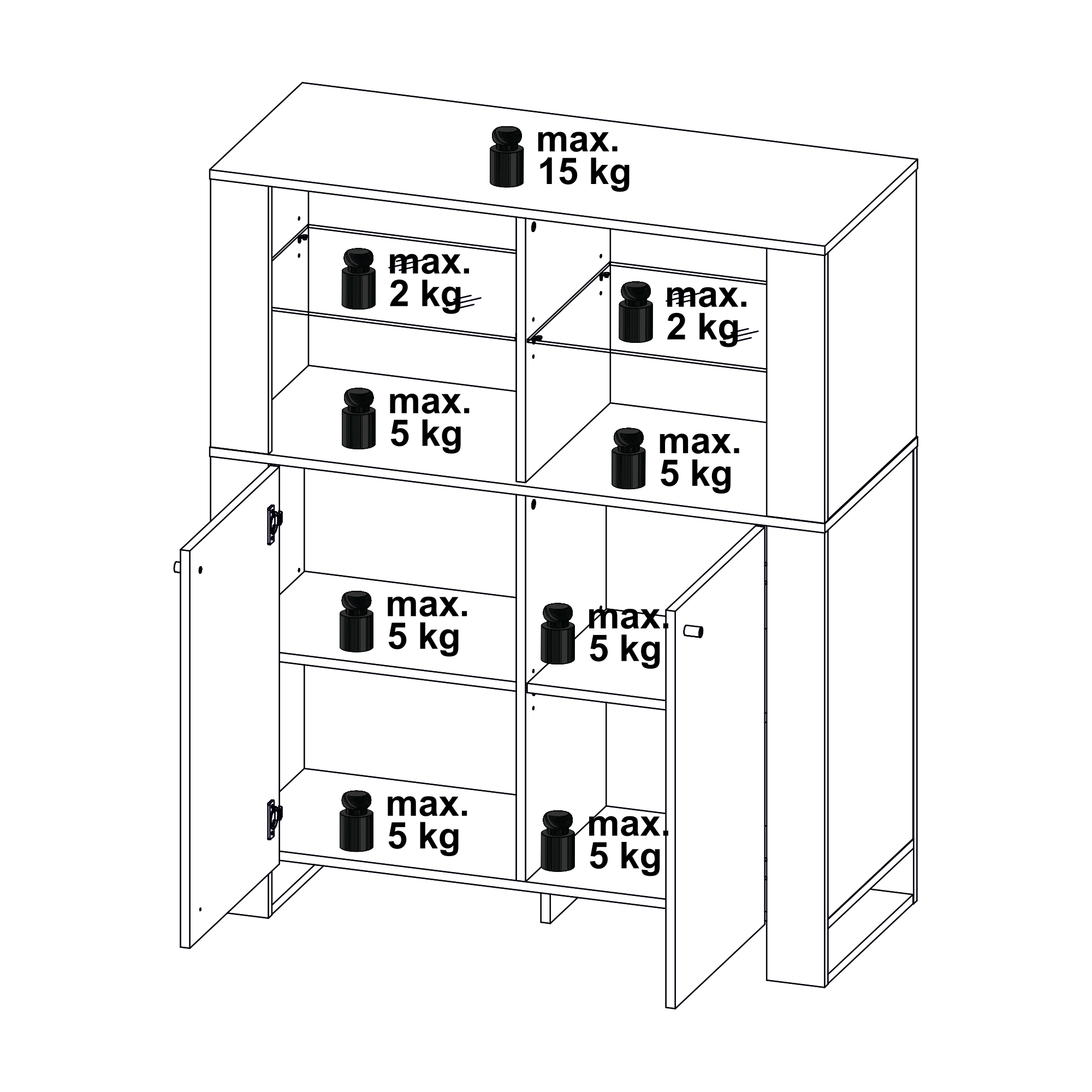 max.
15 kg

max.
2 kg

max.
2 kg

max.
5 kg

max.
5 kg

max.
5 kg

max.
5 kg

max.
5 kg

max.
5 kg