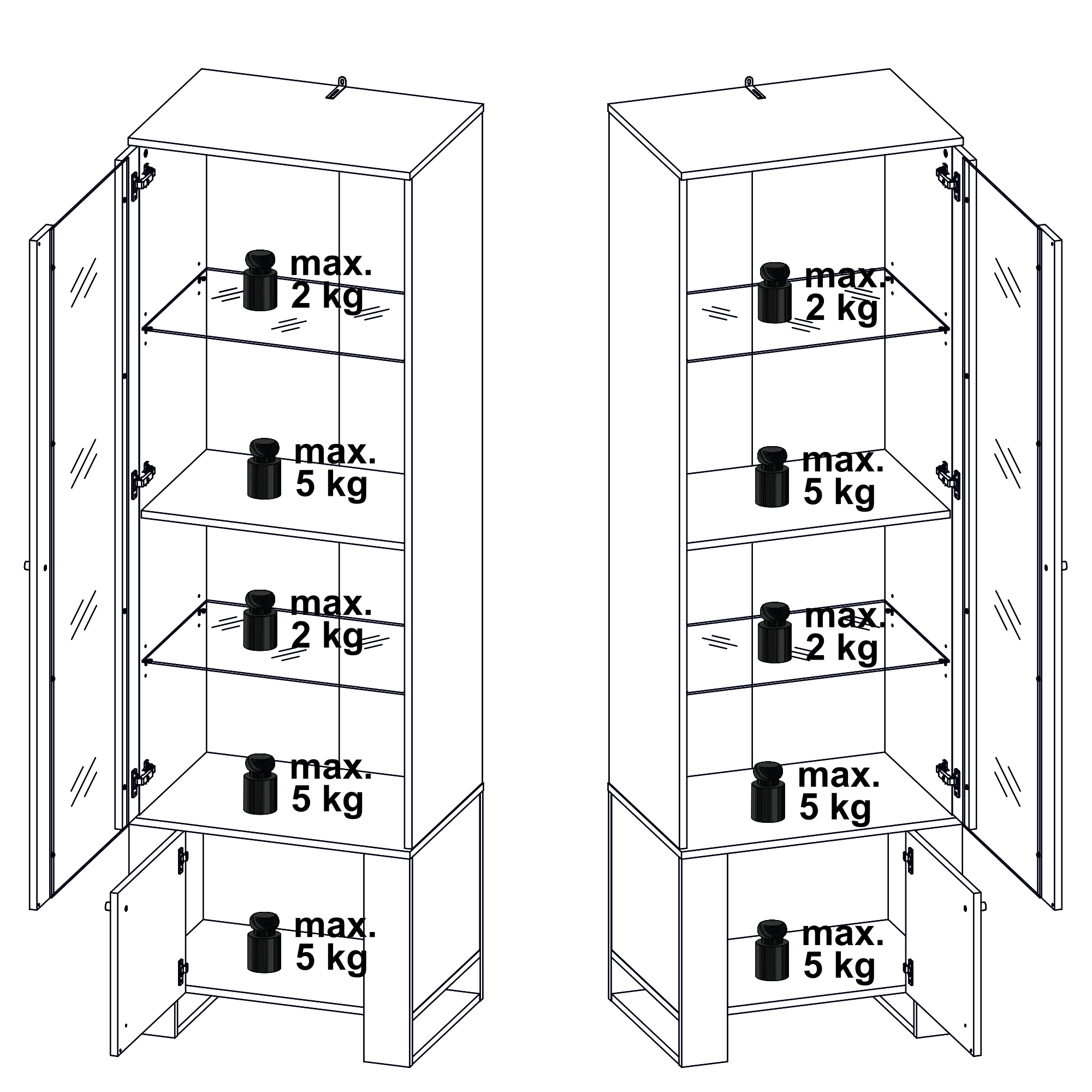 max.
2 kg

max.
5 kg

max.
2 kg

max.
5 kg

max.
5 kg

max.
2 kg

max.
5 kg

max.
2 kg

max.
5 kg

max.
5 kg