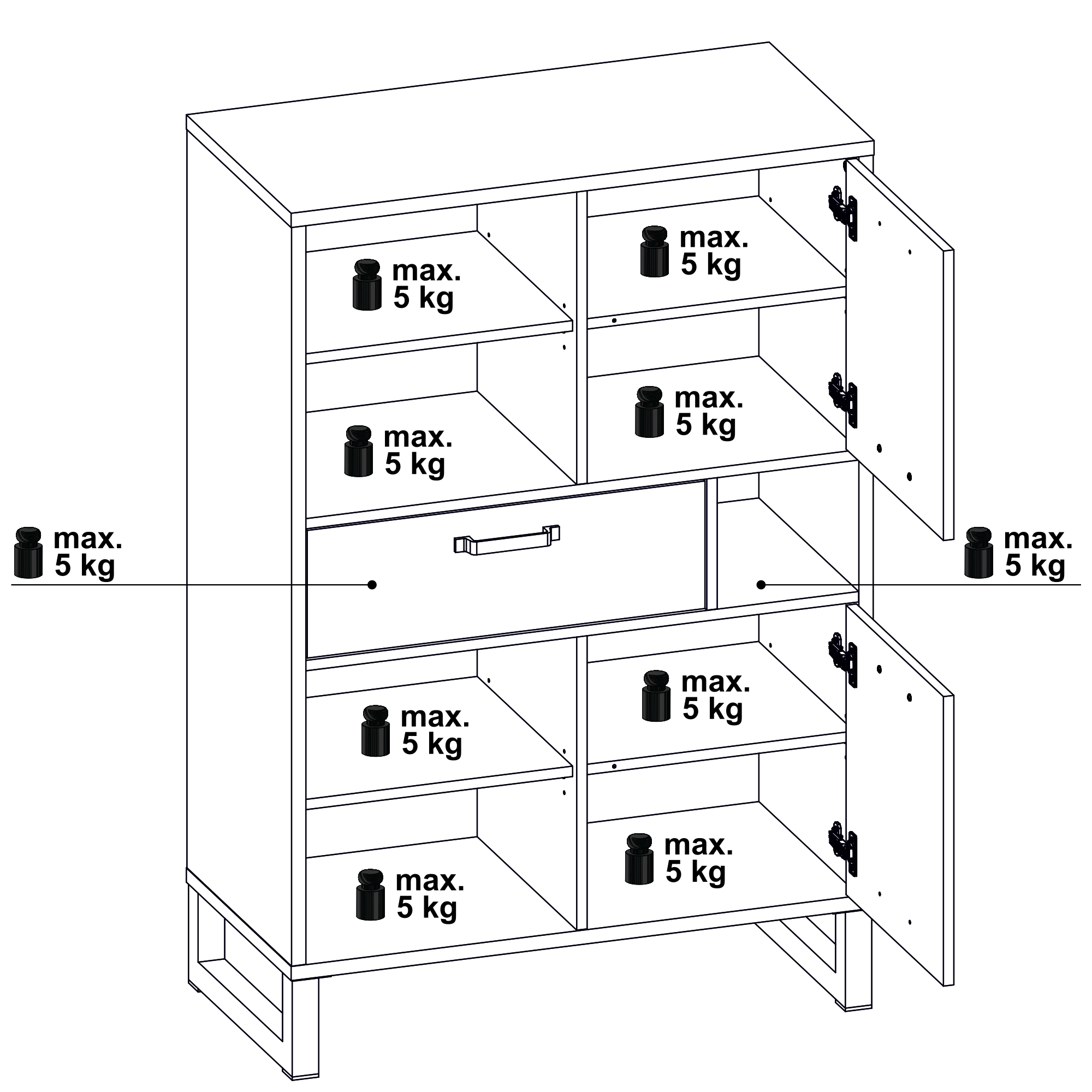 max.
5 kg

max.
5 kg

max.
5 kg

max.
5 kg

max.
5 kg

max.
5 kg

max.
5 kg

max.
5 kg

max.
5 kg

max.
5 kg